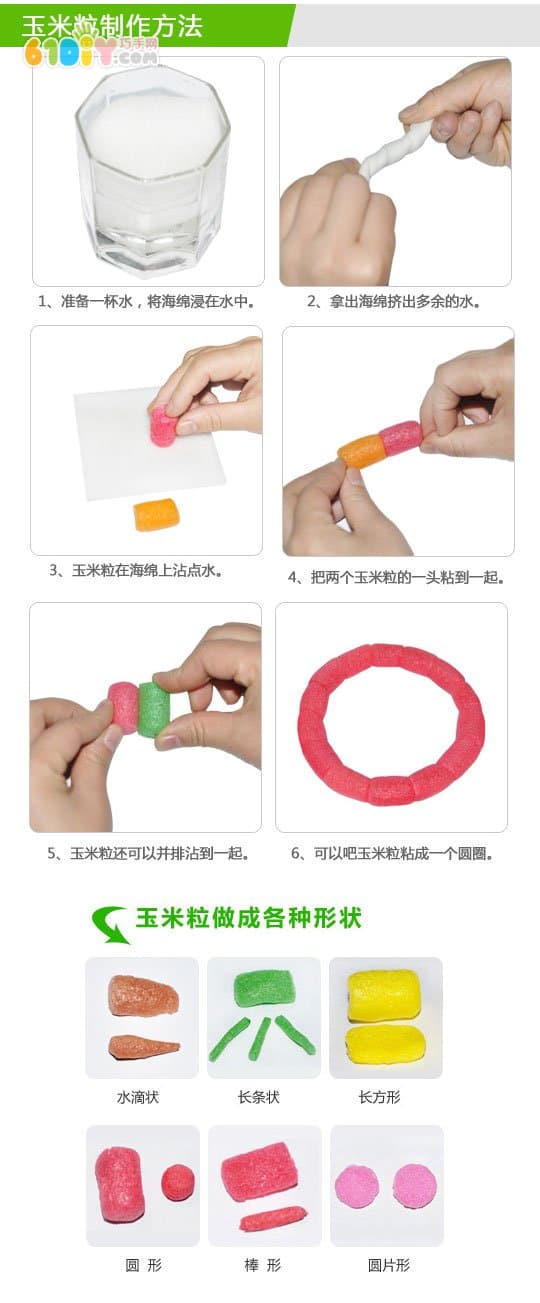 玉米粒制作方法

61DIY.com 巧手网

1、准备一杯水，将海绵浸在水中。

2、拿出海绵挤出多余的水。

3、玉米粒在海绵上沾点水。

4、把两个玉米粒的一头粘到一起。

5、玉米粒还可以并排沾到一起。

6、可以吧玉米粒粘成一个圆圈。

玉米粒做成各种形状

水滴状

长条状

长方形

圆 形

棒 形

圆片形