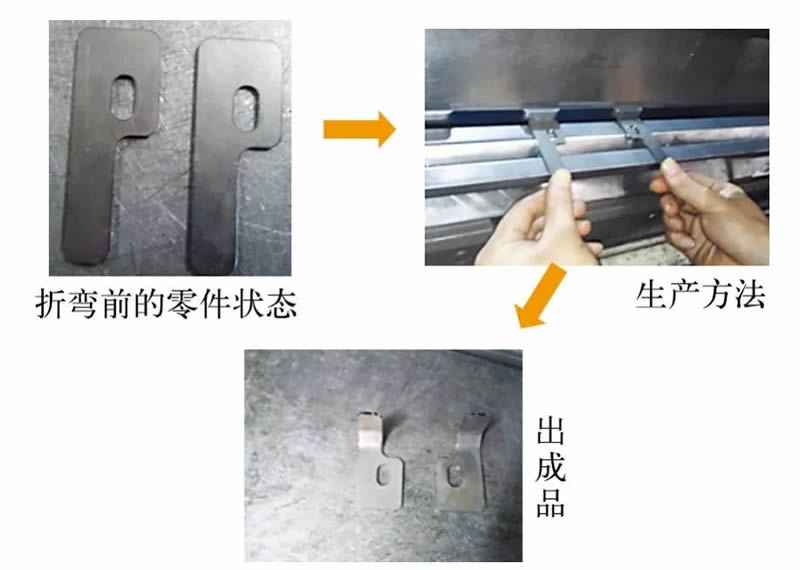 折弯前的零件状态

生产方法

出成品