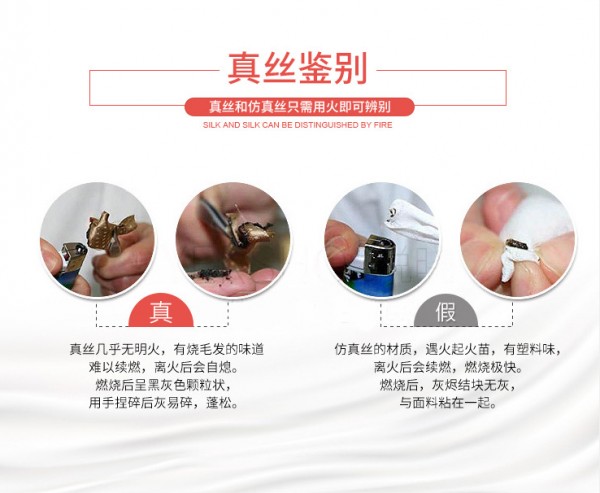 真丝鉴别

真丝和仿真丝只需用火即可辨别

SILK AND SILK CAN BE DISTINGUISHED BY FIRE

真

真丝几乎无明火，有烧毛发的味道
难以续燃，离火后会自熄。
燃烧后呈黑灰色颗粒状，
用手捏碎后灰易碎，蓬松。

假

仿真丝的材质，遇火起火苗，有塑料味，
离火后会续燃，燃烧极快。
燃烧后，灰烬结块无灰，
与面料粘在一起。