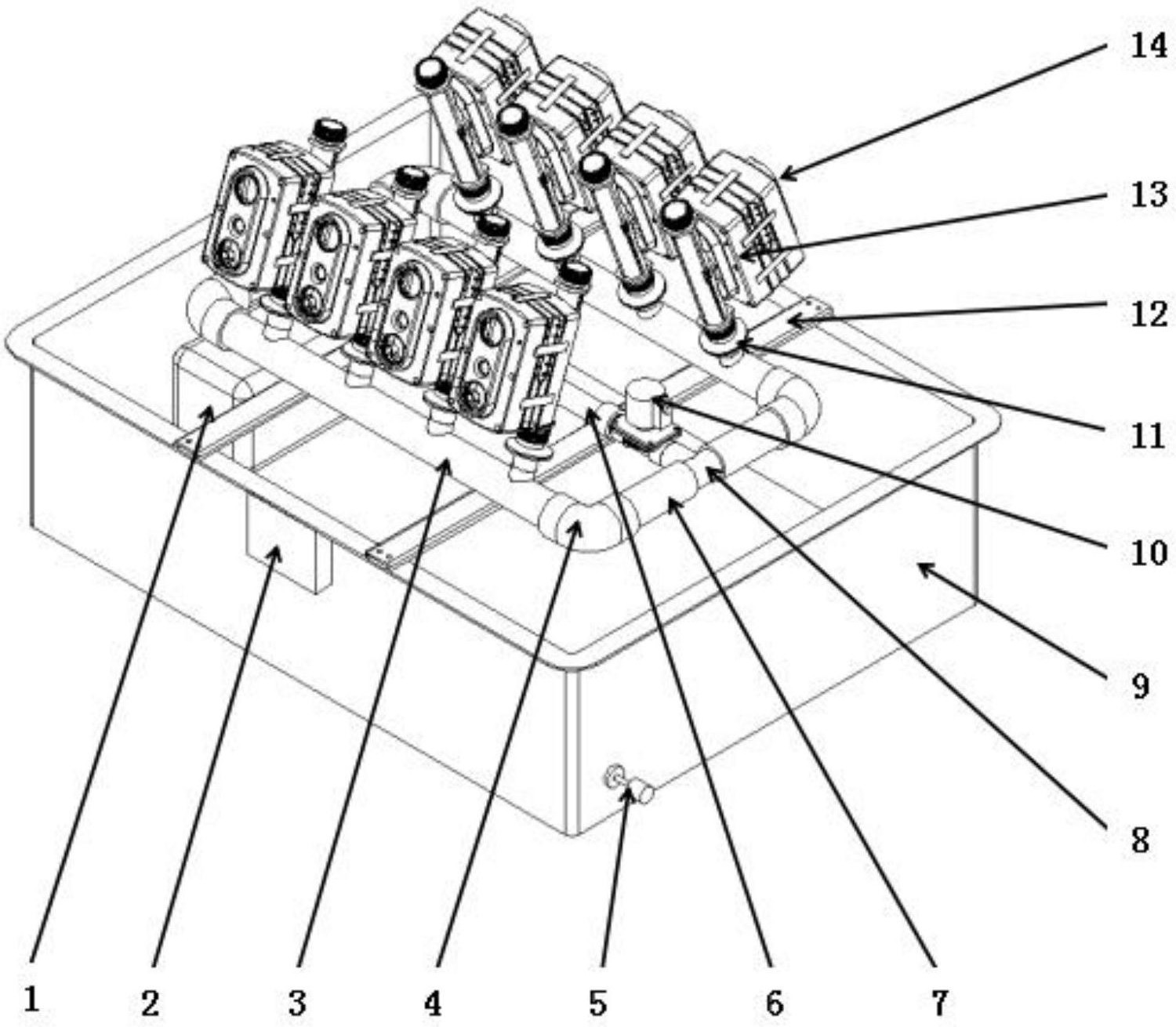 14
13
12
11
10
9
8
1
2
3
4
5
6
7