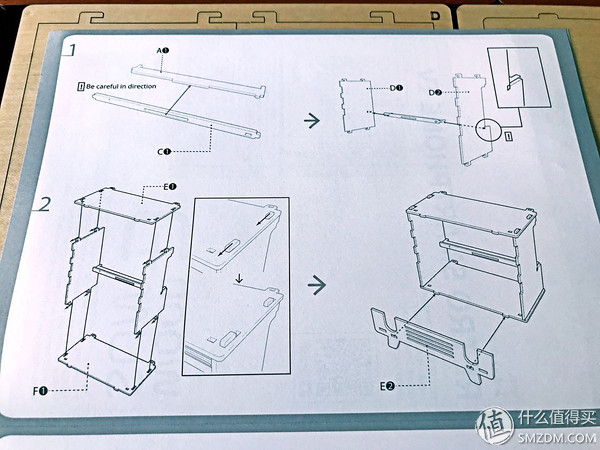 D

1

A❶

! Be careful in direction

C❶

D❶

D❷

!

2

E❶

F❶

E❷

值 什么值得买
SMZDM.COM