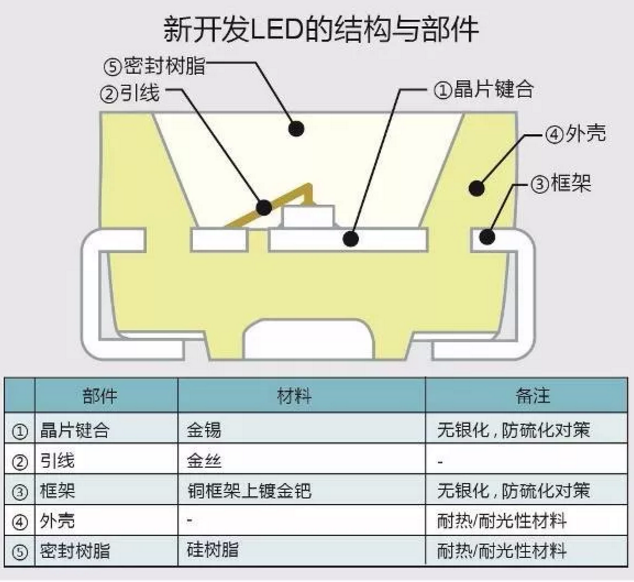 新开发LED的结构与部件

⑤密封树脂
②引线
①晶片键合
④外壳
③框架

| | 部件 | 材料 | 备注 |
|---|---|---|---|
| ① | 晶片键合 | 金锡 | 无银化，防硫化对策 |
| ② | 引线 | 金丝 | - |
| ③ | 框架 | 铜框架上镀金钯 | 无银化，防硫化对策 |
| ④ | 外壳 | - | 耐热/耐光性材料 |
| ⑤ | 密封树脂 | 硅树脂 | 耐热/耐光性材料 |