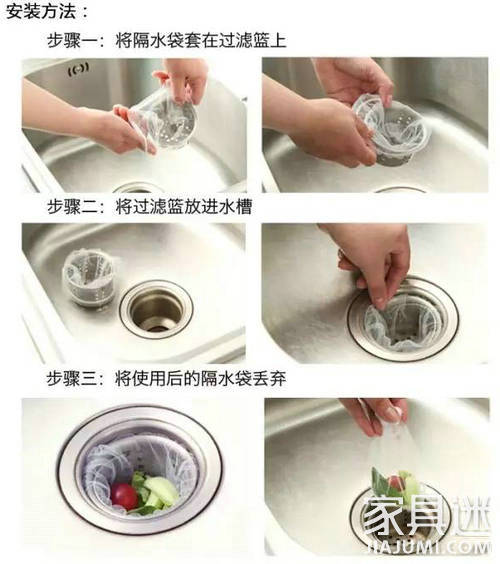 安装方法：

步骤一：将隔水袋套在过滤篮上

步骤二：将过滤篮放进水槽

步骤三：将使用后的隔水袋丢弃

家具迷
JIAJUMI.COM