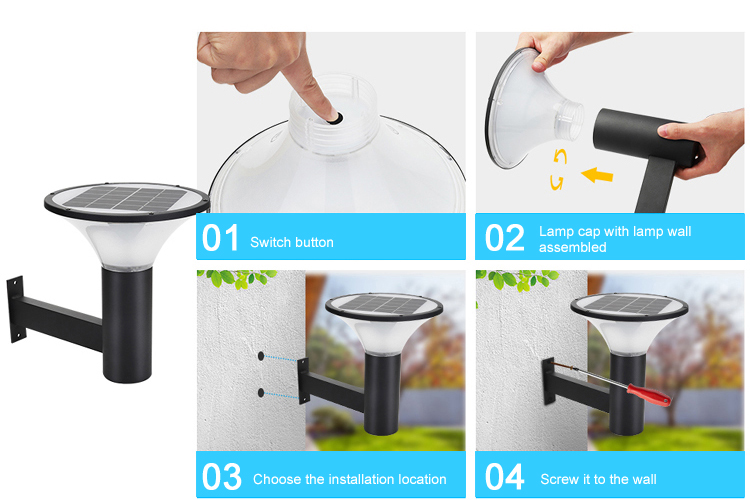 01 Switch button

02 Lamp cap with lamp wall assembled

03 Choose the installation location

04 Screw it to the wall