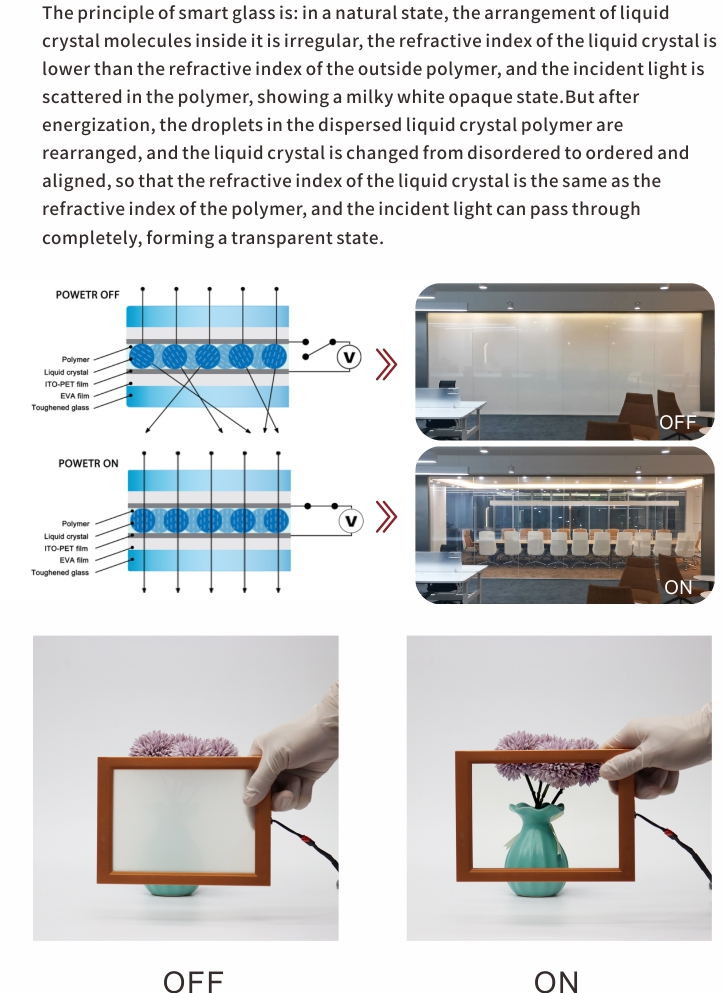 The principle of smart glass is: in a natural state, the arrangement of liquid crystal molecules inside it is irregular, the refractive index of the liquid crystal is lower than the refractive index of the outside polymer, and the incident light is scattered in the polymer, showing a milky white opaque state.But after energization, the droplets in the dispersed liquid crystal polymer are rearranged, and the liquid crystal is changed from disordered to ordered and aligned, so that the refractive index of the liquid crystal is the same as the refractive index of the polymer, and the incident light can pass through completely, forming a transparent state.

POWETR OFF

Polymer
Liquid crystal
ITO-PET film
EVA film
Toughened glass

V

OFF

POWETR ON

Polymer
Liquid crystal
ITO-PET film
EVA film
Toughened glass

V

ON

OFF

ON