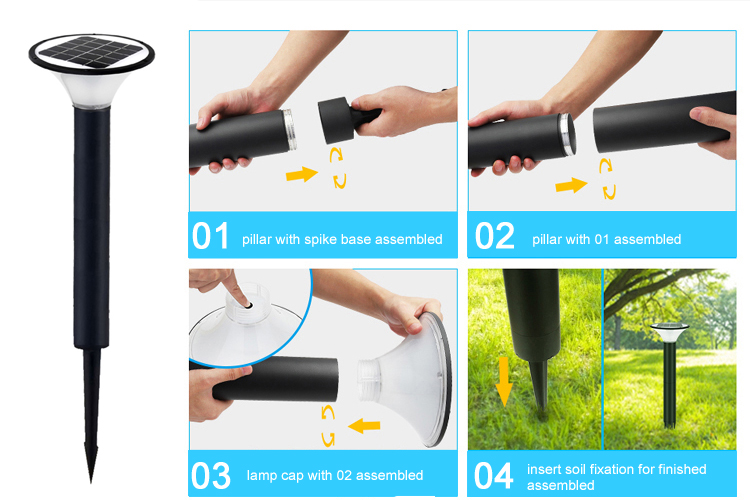 01 pillar with spike base assembled

02 pillar with 01 assembled

03 lamp cap with 02 assembled

04 insert soil fixation for finished assembled