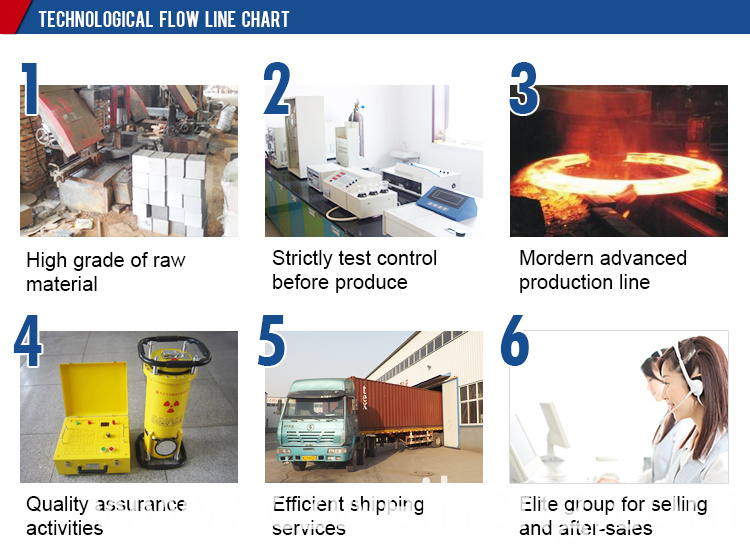 TECHNOLOGICAL FLOW LINE CHART

1

High grade of raw material

2

Strictly test control before produce

3

Mordern advanced production line

4

Quality assurance activities

5

Efficient shipping services

6

Elite group for selling and after-sales