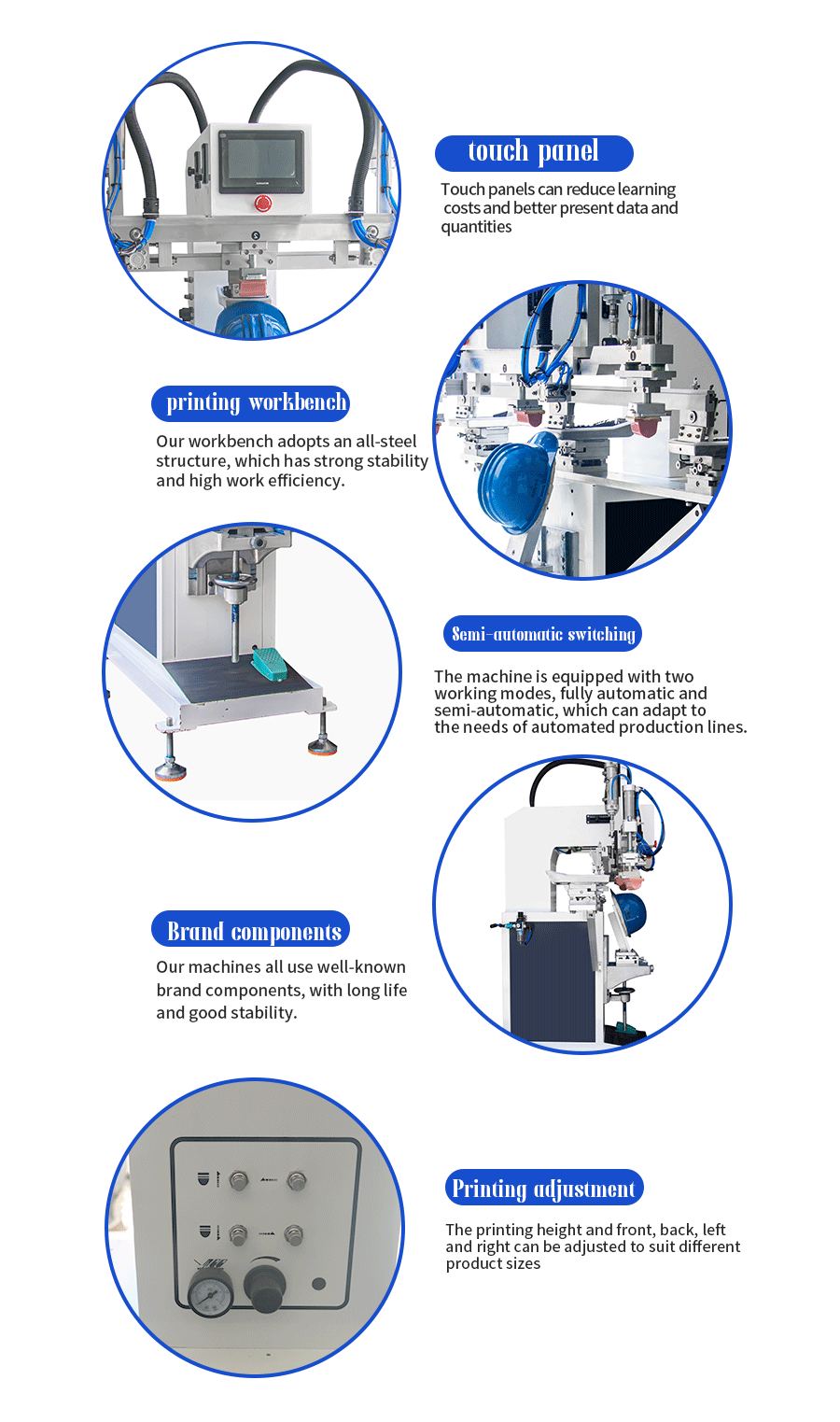 touch panel

Touch panels can reduce learning costs and better present data and quantities

printing workbench

Our workbench adopts an all-steel structure, which has strong stability and high work efficiency.

Semi-automatic switching

The machine is equipped with two working modes, fully automatic and semi-automatic, which can adapt to the needs of automated production lines.

Brand components

Our machines all use well-known brand components, with long life and good stability.

Printing adjustment

The printing height and front, back, left and right can be adjusted to suit different product sizes