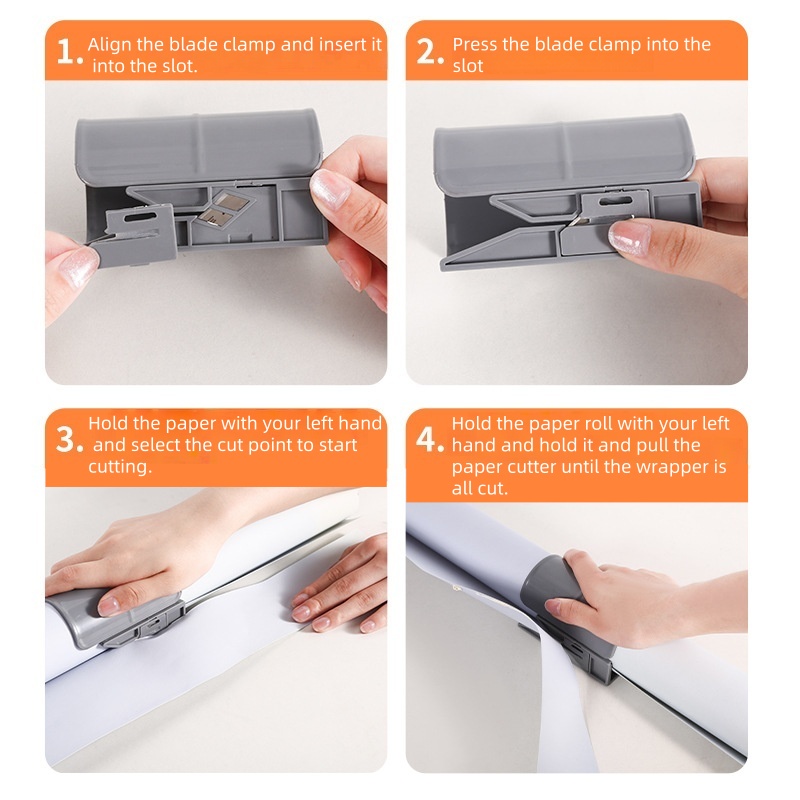 1. Align the blade clamp and insert it into the slot.

2. Press the blade clamp into the slot

3. Hold the paper with your left hand and select the cut point to start cutting.

4. Hold the paper roll with your left hand and hold it and pull the paper cutter until the wrapper is all cut.