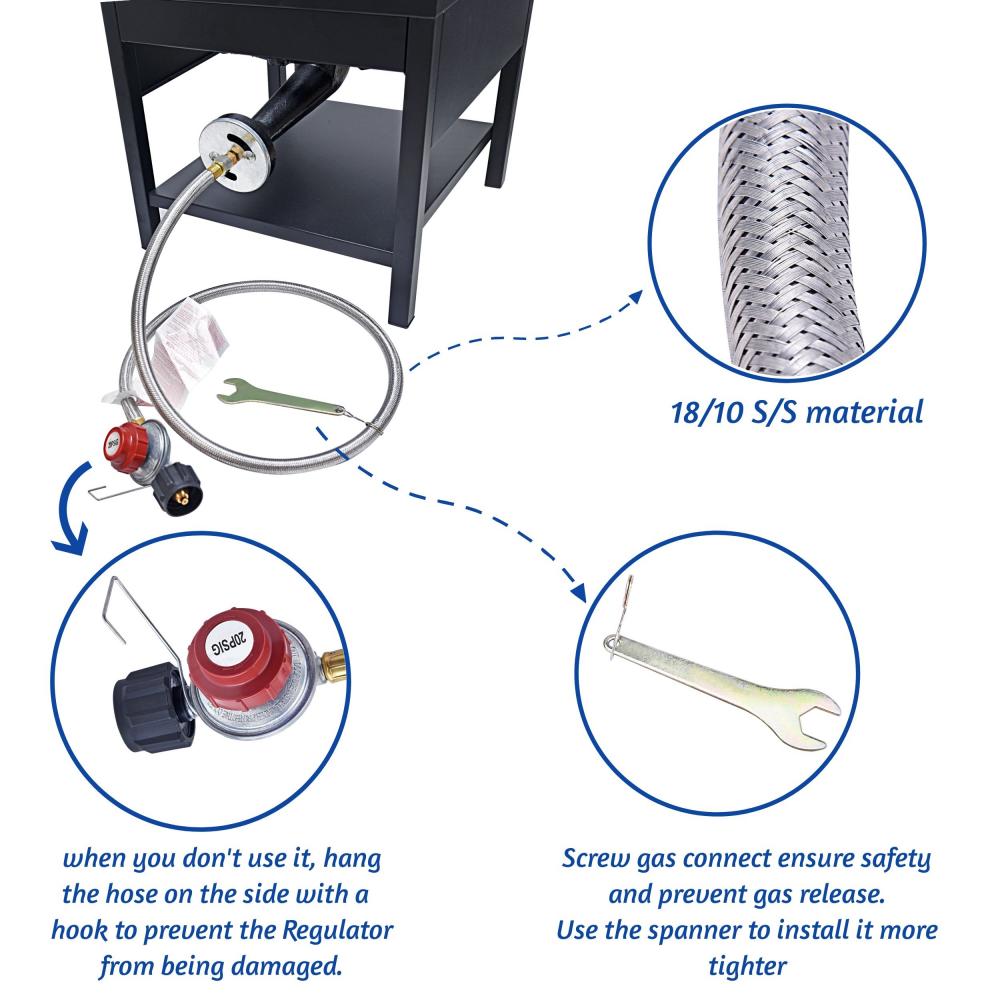 18/10 S/S material

20PSIG

when you don't use it, hang the hose on the side with a hook to prevent the Regulator from being damaged.

Screw gas connect ensure safety and prevent gas release.
Use the spanner to install it more tighter