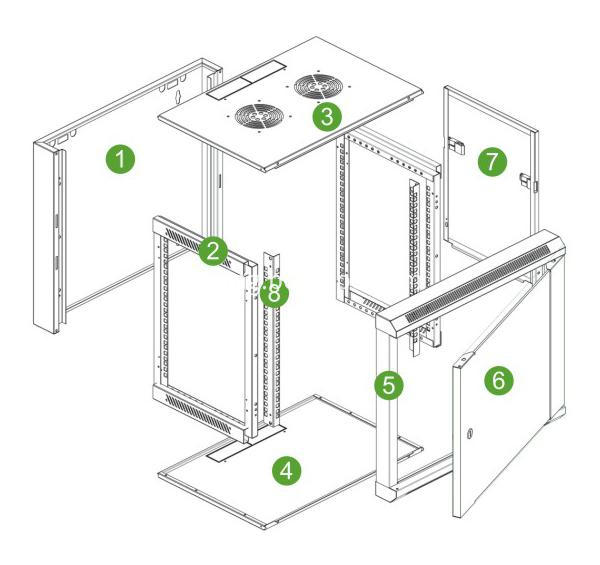 1
3
7
2
8
5
6
4