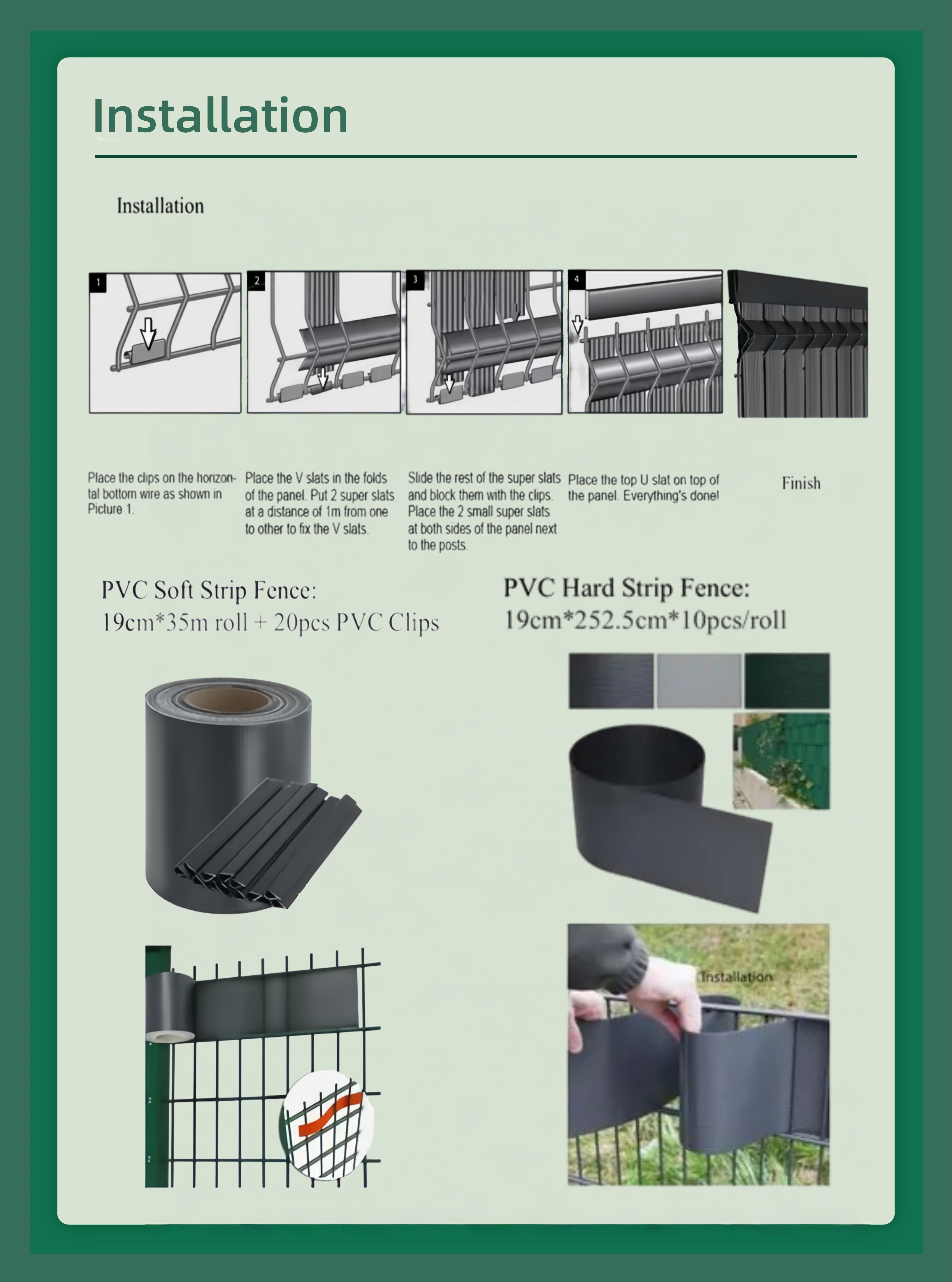 Installation

Installation

1

2

3

4

Place the clips on the horizontal bottom wire as shown in Picture 1.

Place the V slats in the folds of the panel. Put 2 super slats at a distance of 1m from one to other to fix the V slats.

Slide the rest of the super slats and block them with the clips. Place the 2 small super slats at both sides of the panel next to the posts.

Place the top U slat on top of the panel. Everything's done!

Finish

PVC Soft Strip Fence:
19cm*35m roll + 20pcs PVC Clips

PVC Hard Strip Fence:
19cm*252.5cm*10pcs/roll

Installation