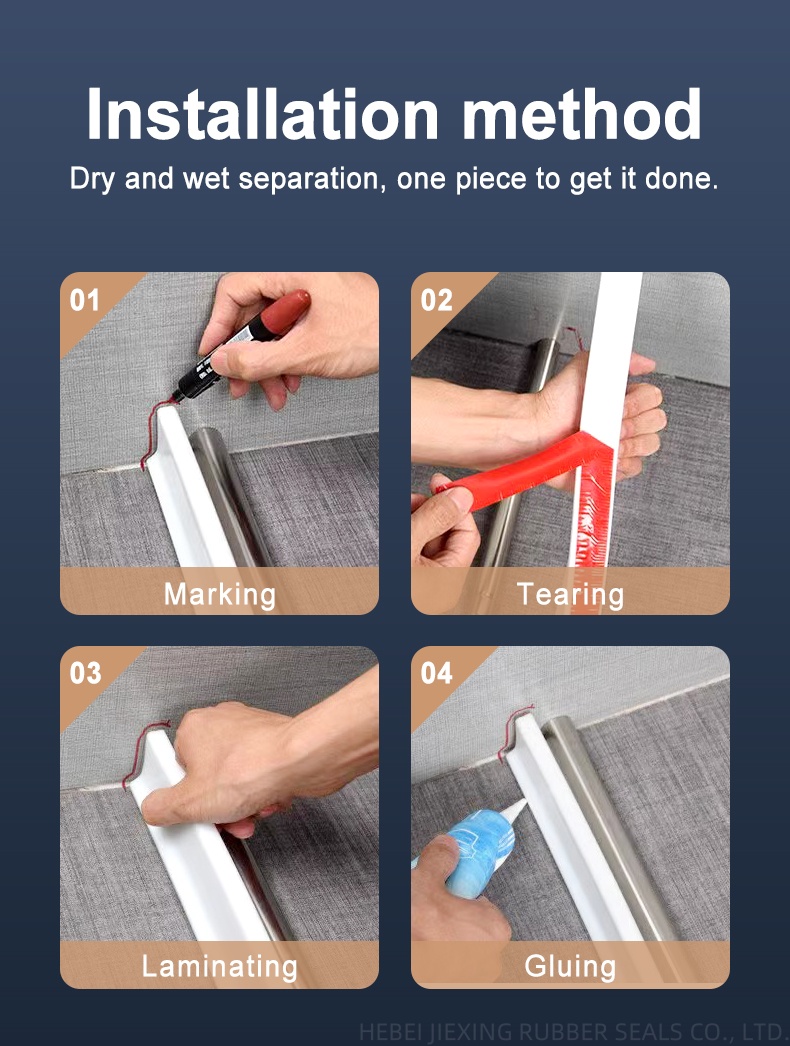 Installation method
Dry and wet separation, one piece to get it done.

01
Marking

02
Tearing

03
Laminating

04
Gluing

HEBEI JIEXING RUBBER SEALS CO., LTD