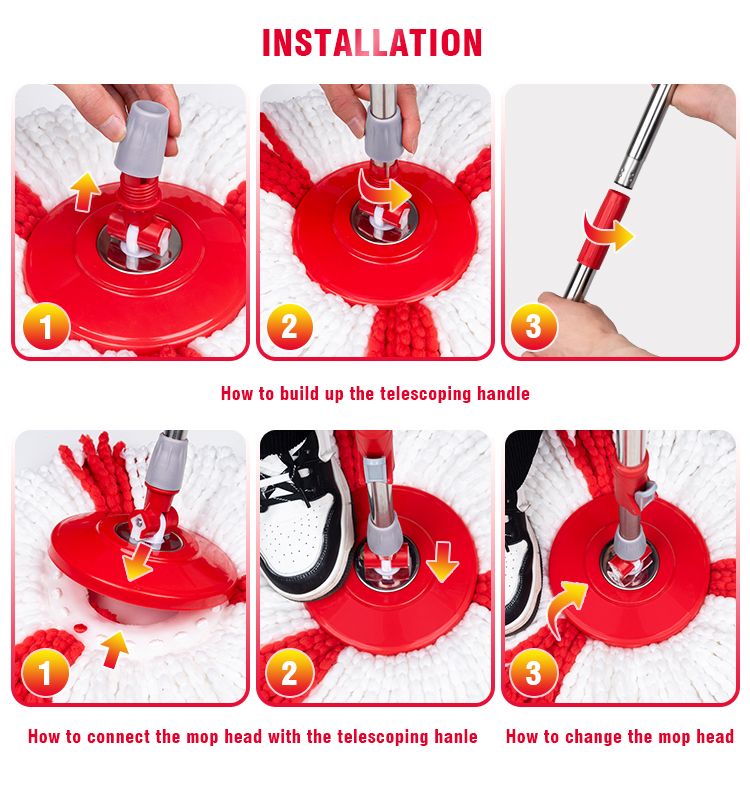 INSTALLATION

1

2

3

How to build up the telescoping handle

1

2

3

How to connect the mop head with the telescoping hanle

How to change the mop head