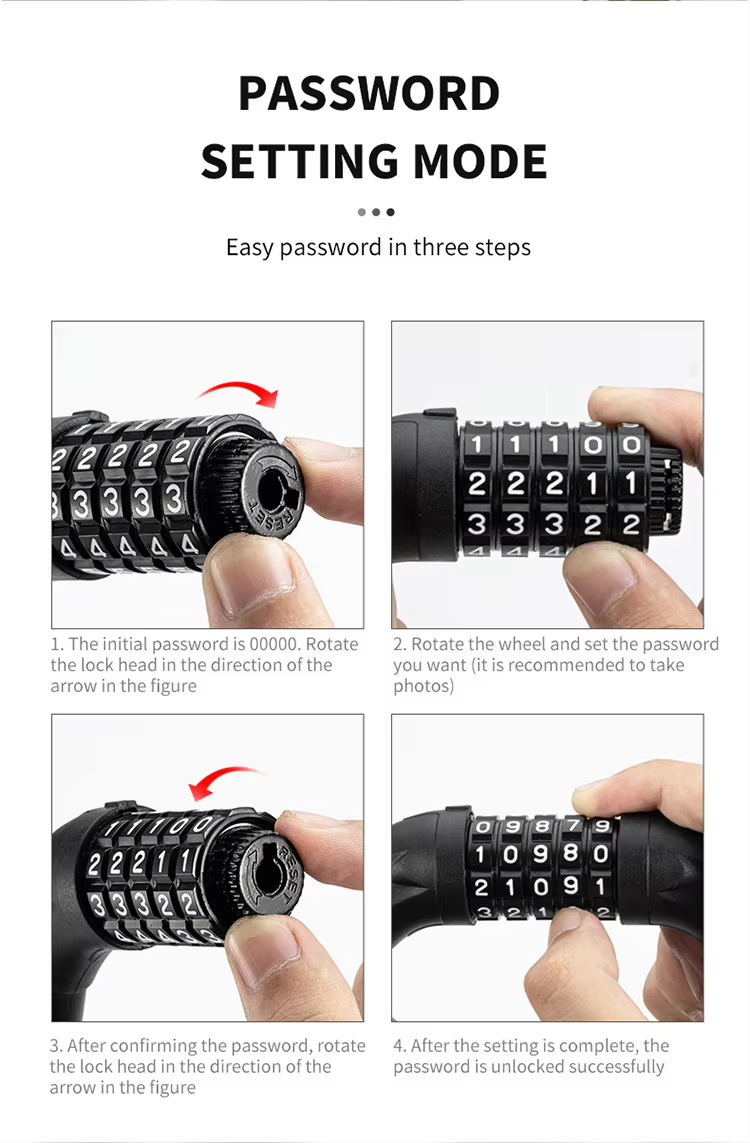 PASSWORD
SETTING MODE

Easy password in three steps

2 2 2 2 2
3 3 3 3 3
4 4 4 4 4
RESET

1. The initial password is 00000. Rotate the lock head in the direction of the arrow in the figure

1 1 1 0 0
2 2 2 1 1
3 3 3 2 2

2. Rotate the wheel and set the password you want (it is recommended to take photos)

1 1 1 0 0
2 2 2 1 1
3 3 3 2 2
RESET

3. After confirming the password, rotate the lock head in the direction of the arrow in the figure

0 9 8 7 9
1 0 9 8 0
2 1 0 9 1

4. After the setting is complete, the password is unlocked successfully