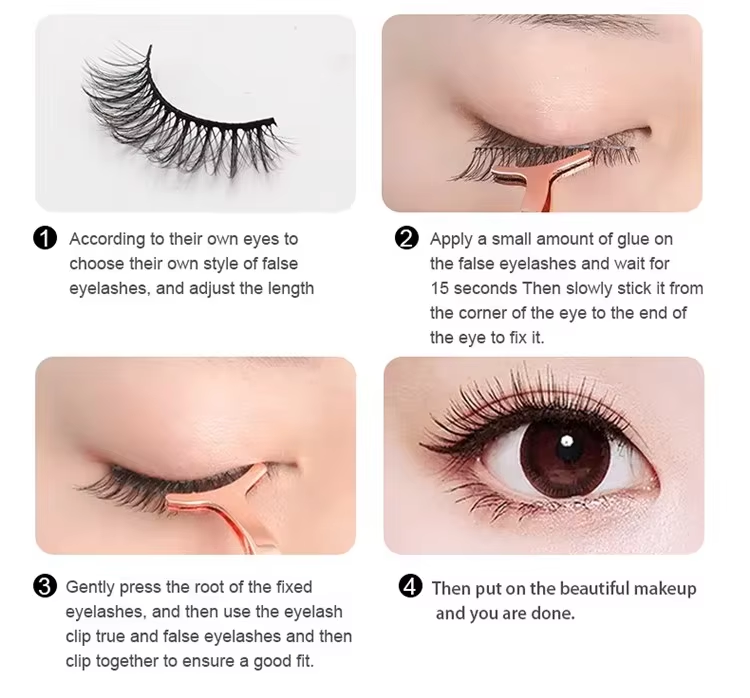 1 According to their own eyes to choose their own style of false eyelashes, and adjust the length

2 Apply a small amount of glue on the false eyelashes and wait for 15 seconds Then slowly stick it from the corner of the eye to the end of the eye to fix it.

3 Gently press the root of the fixed eyelashes, and then use the eyelash clip true and false eyelashes and then clip together to ensure a good fit.

4 Then put on the beautiful makeup and you are done.