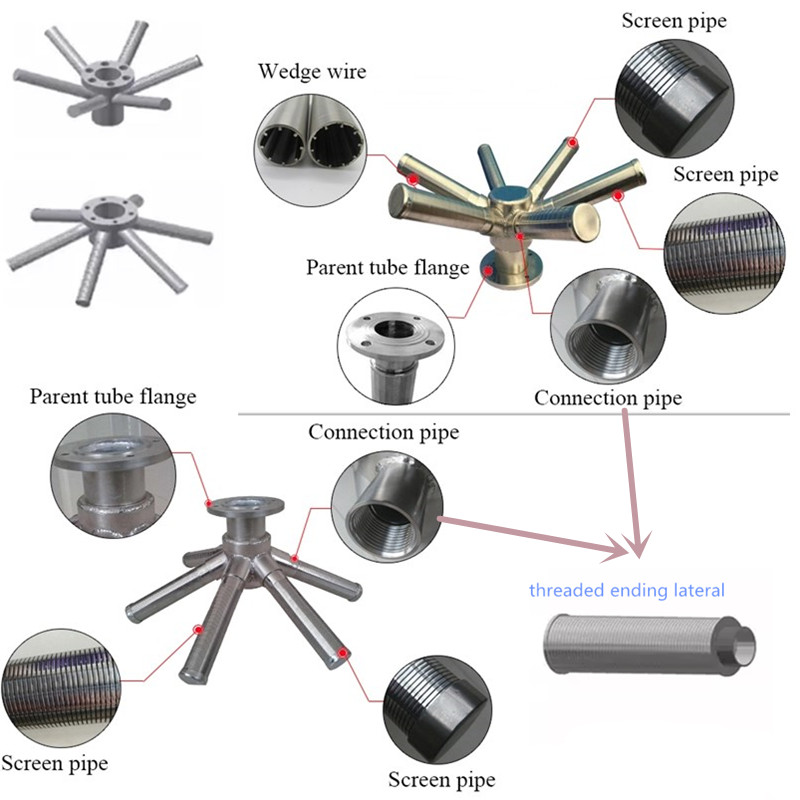 Screen pipe

Wedge wire

Screen pipe

Parent tube flange

Connection pipe

Parent tube flange

Connection pipe

threaded ending lateral

Screen pipe

Screen pipe