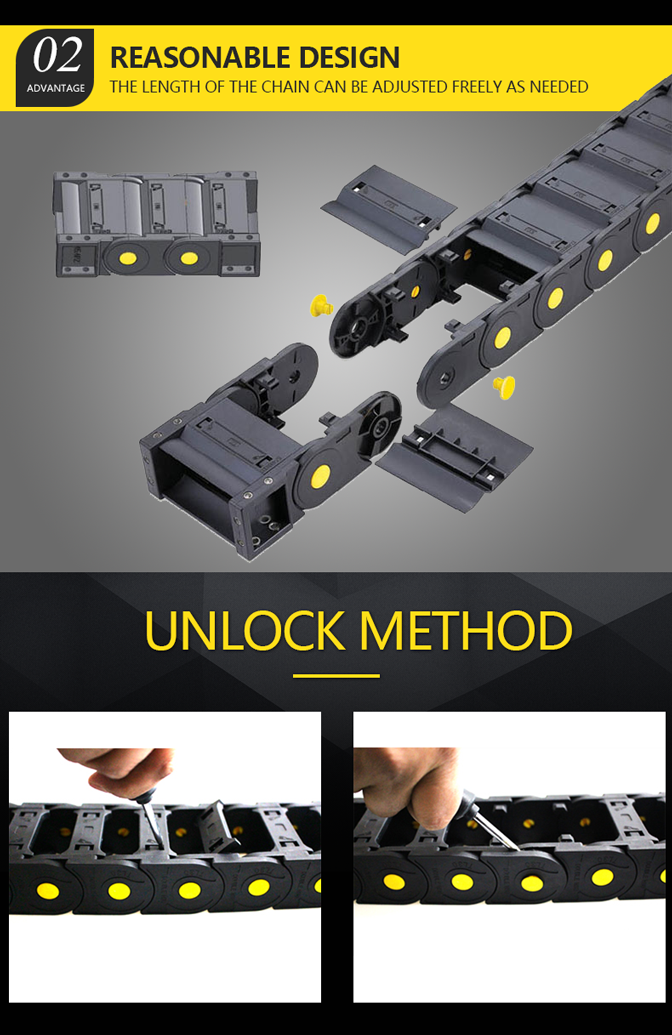 02
ADVANTAGE
REASONABLE DESIGN
THE LENGTH OF THE CHAIN CAN BE ADJUSTED FREELY AS NEEDED

UNLOCK METHOD