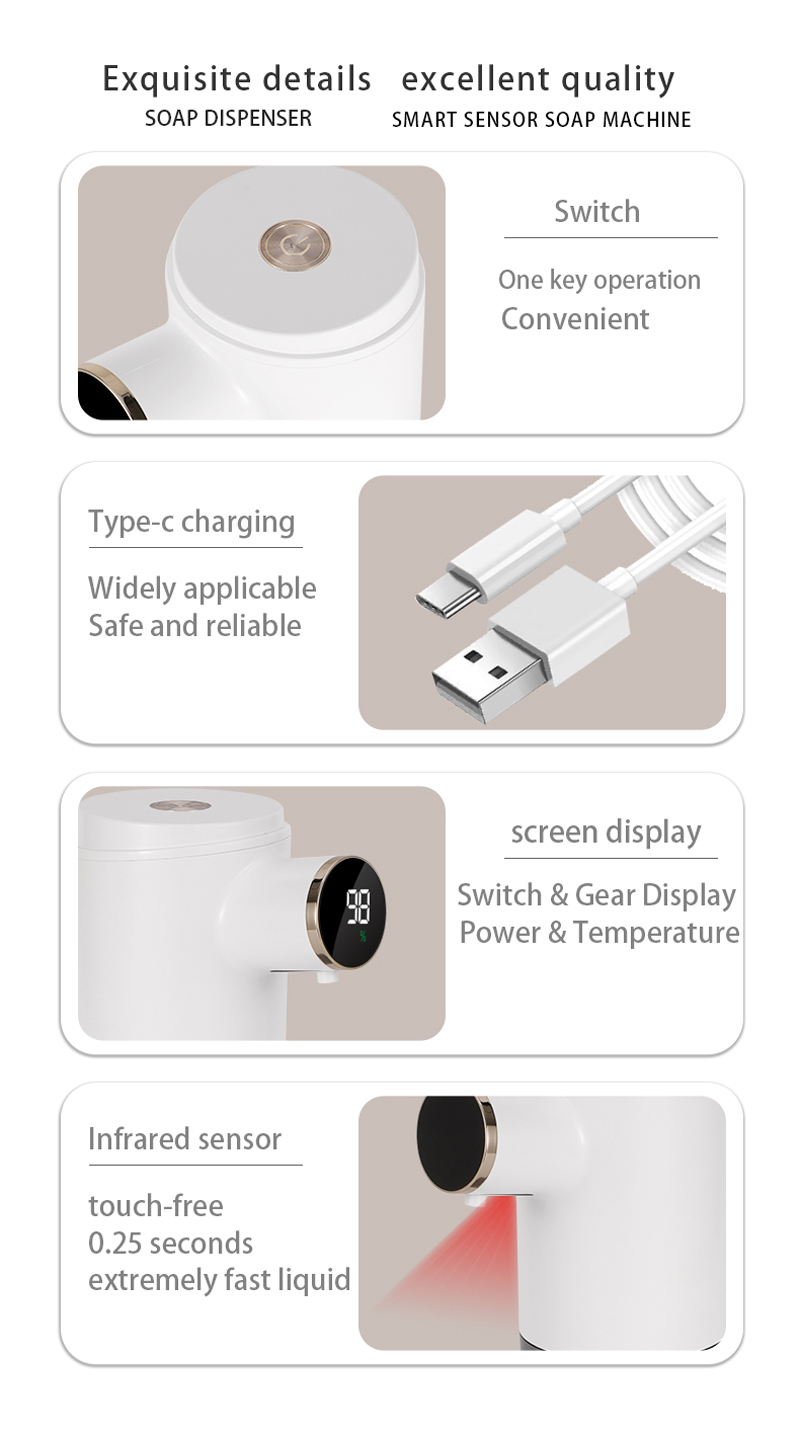 Exquisite details excellent quality
SOAP DISPENSER SMART SENSOR SOAP MACHINE

Switch

One key operation
Convenient

Type-c charging

Widely applicable
Safe and reliable

98

screen display

Switch & Gear Display
Power & Temperature

Infrared sensor

touch-free
0.25 seconds
extremely fast liquid