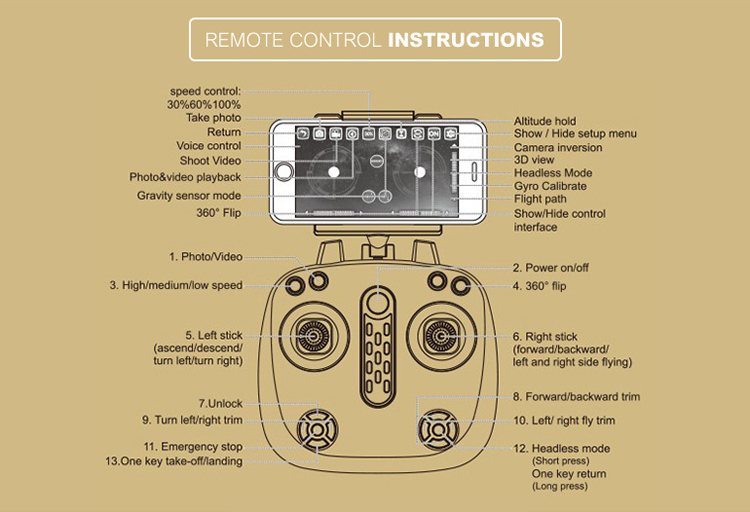 REMOTE CONTROL INSTRUCTIONS

speed control:
30%60%100%
Take photo
Return
Voice control
Shoot Video
Photo&video playback
Gravity sensor mode
360° Flip

Altitude hold
Show / Hide setup menu
Camera inversion
3D view
Headless Mode
Gyro Calibrate
Flight path
Show/Hide control interface

1. Photo/Video
3. High/medium/low speed
5. Left stick (ascend/descend/ turn left/turn right)
7.Unlock
9. Turn left/right trim
11. Emergency stop
13.One key take-off/landing

2. Power on/off
4. 360° flip
6. Right stick (forward/backward/ left and right side flying)
8. Forward/backward trim
10. Left/ right fly trim
12. Headless mode
(Short press)
One key return
(Long press)