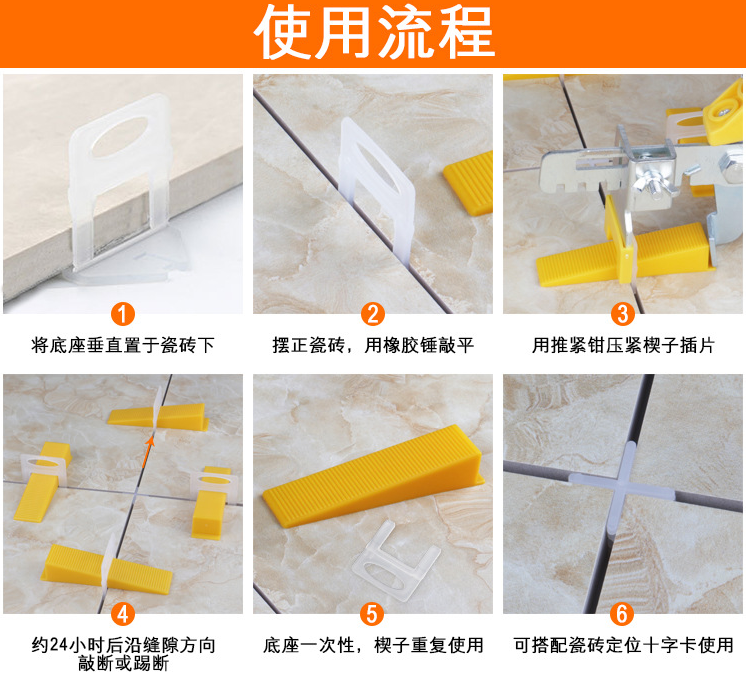 使用流程

1
将底座垂直置于瓷砖下

2
摆正瓷砖，用橡胶锤敲平

3
用推紧钳压紧楔子插片

4
约24小时后沿缝隙方向敲断或踢断

5
底座一次性，楔子重复使用

6
可搭配瓷砖定位十字卡使用