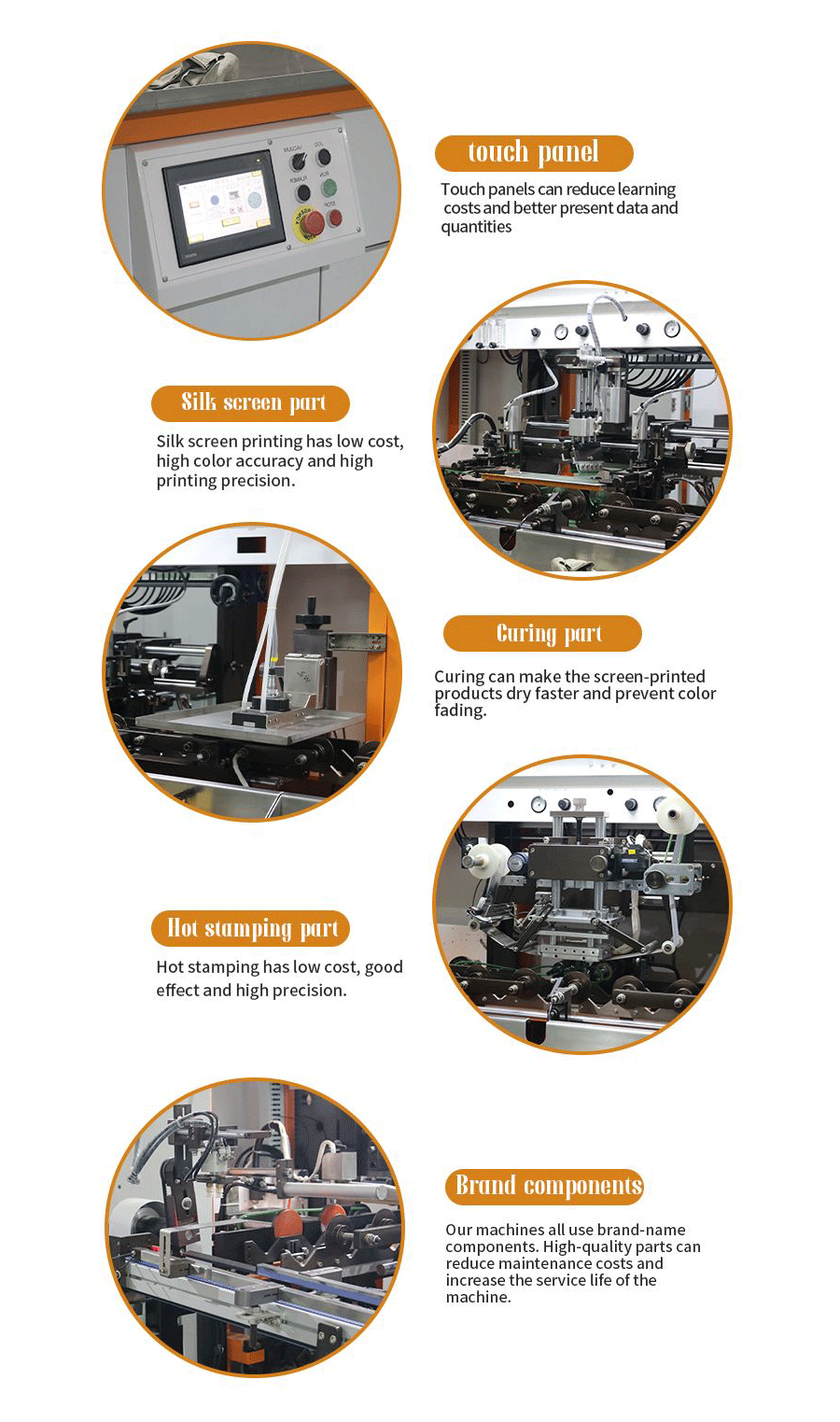 touch panel

Touch panels can reduce learning costs and better present data and quantities

Silk screen part

Silk screen printing has low cost, high color accuracy and high printing precision.

Curing part

Curing can make the screen-printed products dry faster and prevent color fading.

Hot stamping part

Hot stamping has low cost, good effect and high precision.

Brand components

Our machines all use brand-name components. High-quality parts can reduce maintenance costs and increase the service life of the machine.