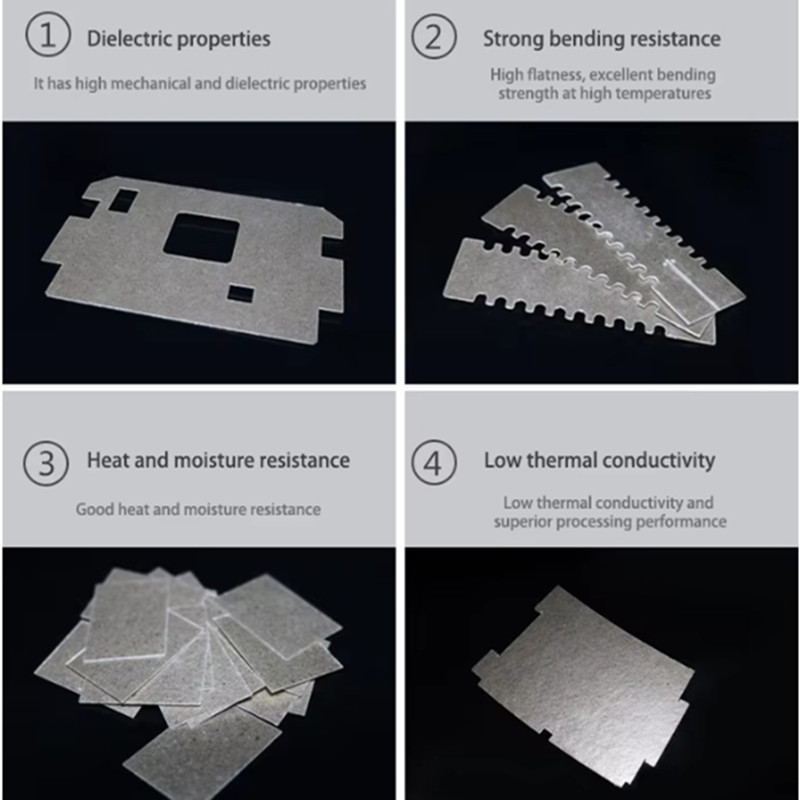 ① Dielectric properties

It has high mechanical and dielectric properties

② Strong bending resistance

High flatness, excellent bending strength at high temperatures

③ Heat and moisture resistance

Good heat and moisture resistance

④ Low thermal conductivity

Low thermal conductivity and superior processing performance