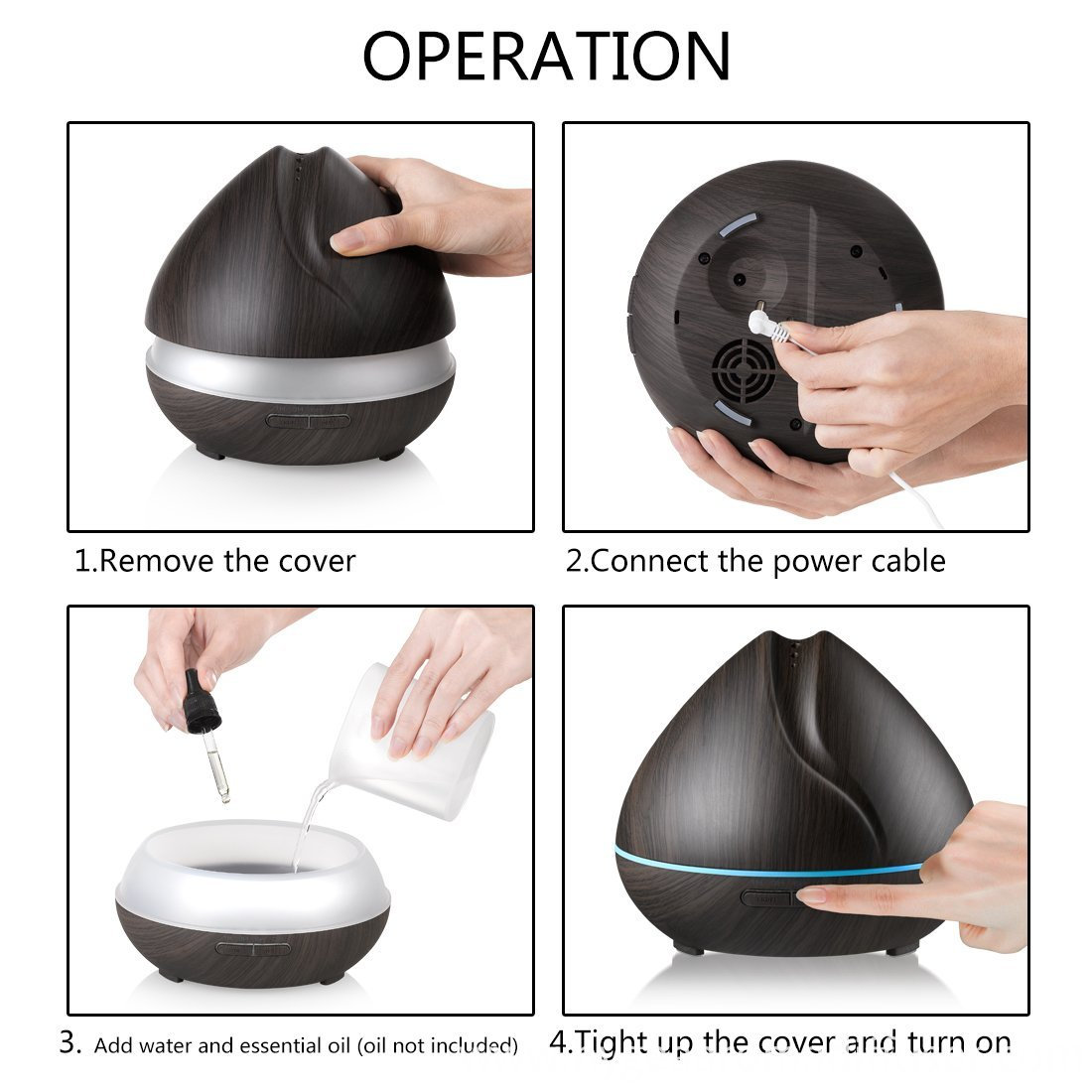 OPERATION

1.Remove the cover

2.Connect the power cable

3. Add water and essential oil (oil not included)

4.Tight up the cover and turn on