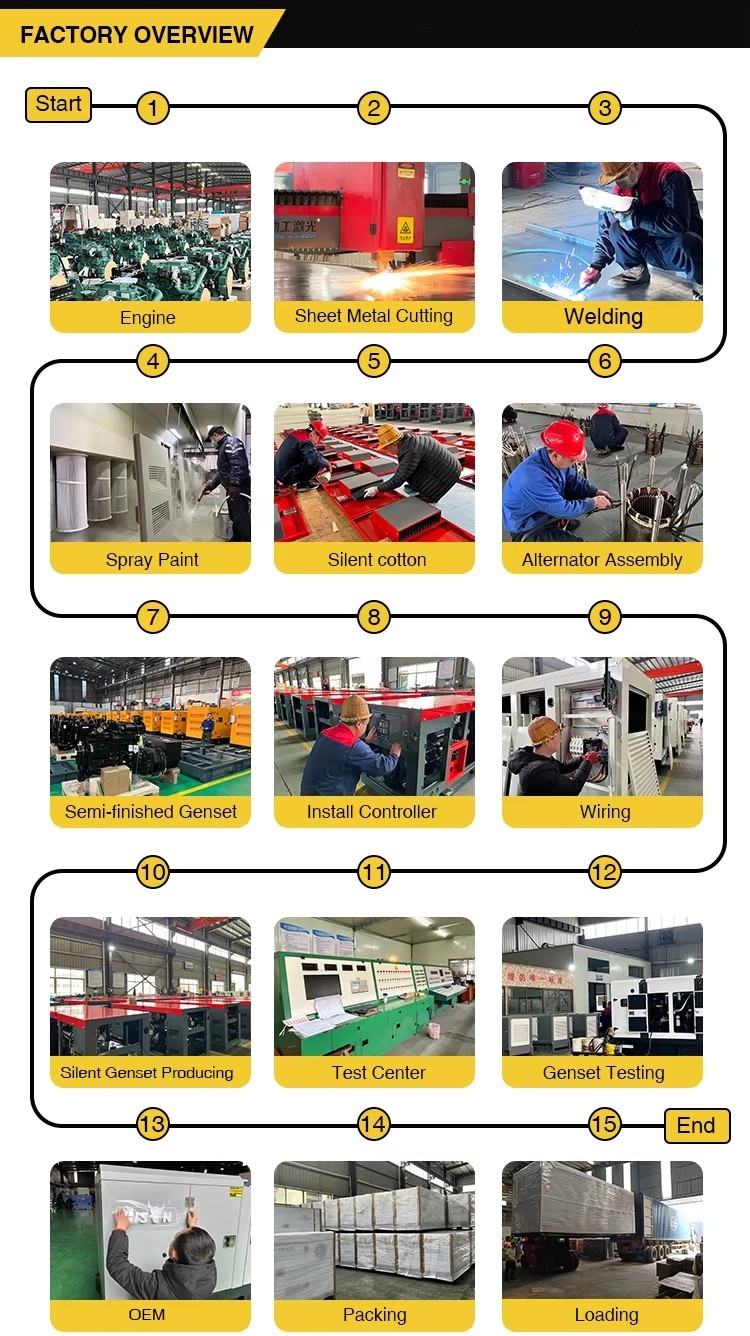 FACTORY OVERVIEW

Start

1 2 3

Engine
Sheet Metal Cutting
Welding

4 5 6

Spray Paint
Silent cotton
Alternator Assembly

7 8 9

Semi-finished Genset
Install Controller
Wiring

10 11 12

Silent Genset Producing
Test Center
Genset Testing

13 14 15 End

OEM
Packing
Loading