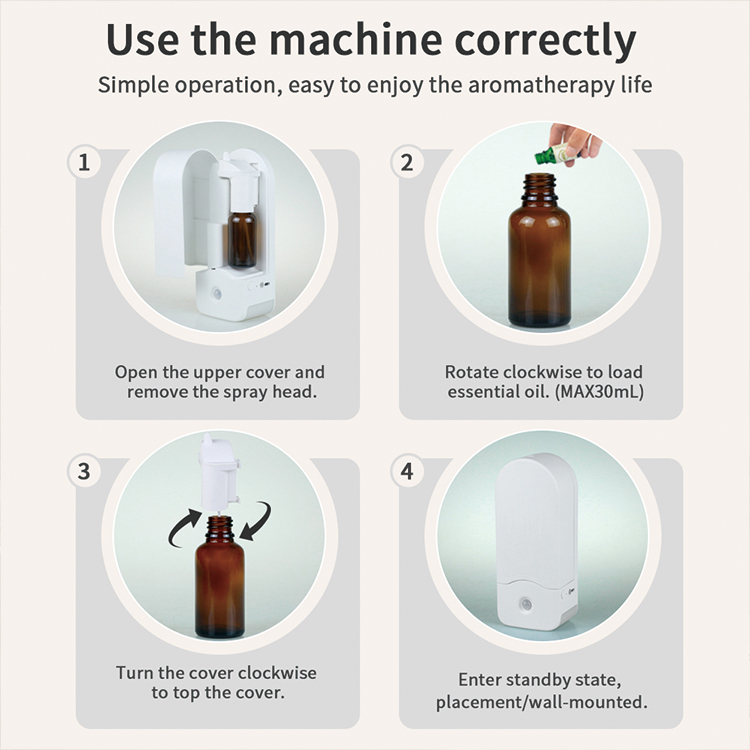 Use the machine correctly

Simple operation, easy to enjoy the aromatherapy life

1

Open the upper cover and remove the spray head.

2

Rotate clockwise to load essential oil. (MAX30mL)

3

Turn the cover clockwise to top the cover.

4

Enter standby state, placement/wall-mounted.