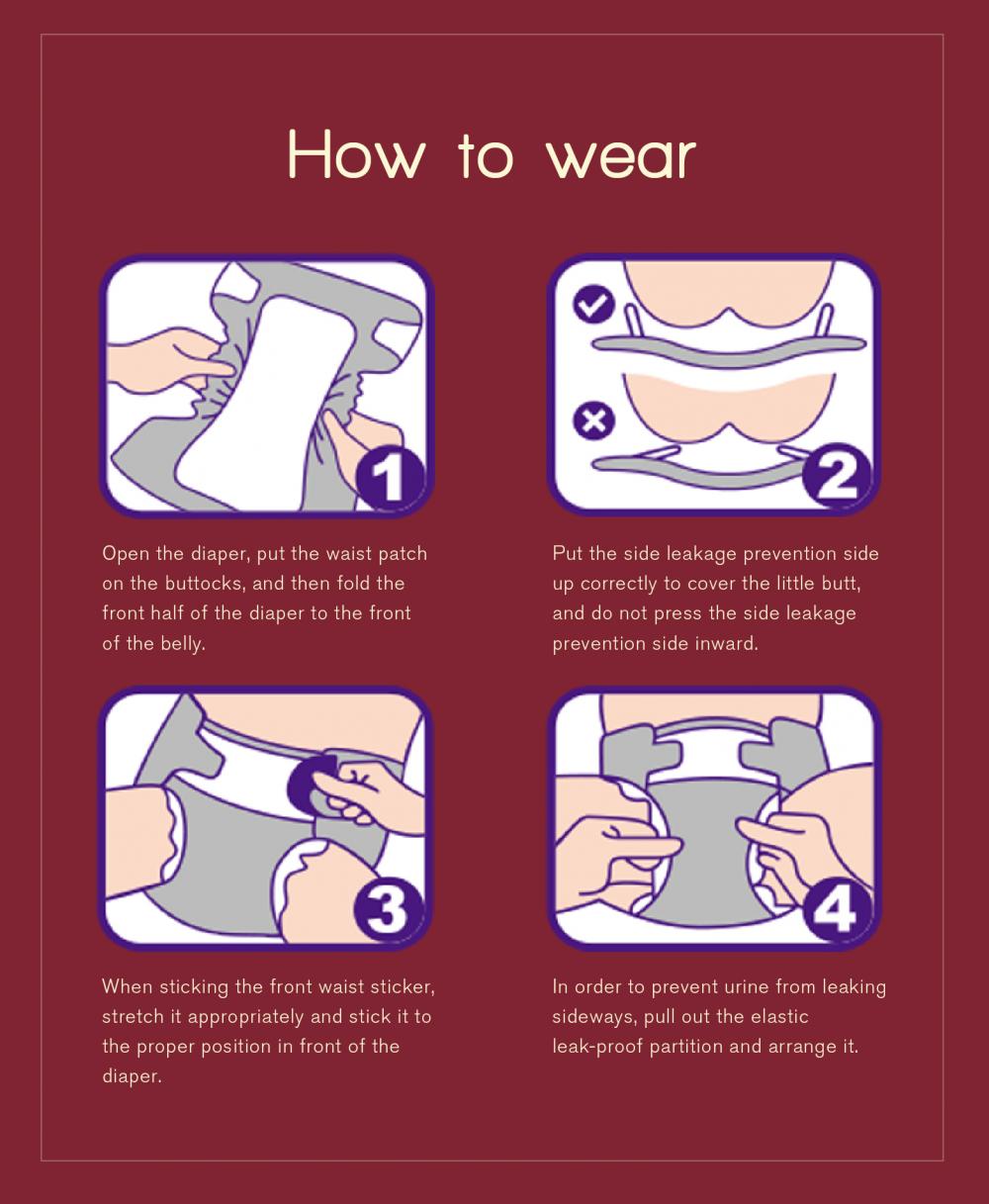 How to wear

1

Open the diaper, put the waist patch on the buttocks, and then fold the front half of the diaper to the front of the belly.

2

Put the side leakage prevention side up correctly to cover the little butt, and do not press the side leakage prevention side inward.

3

When sticking the front waist sticker, stretch it appropriately and stick it to the proper position in front of the diaper.

4

In order to prevent urine from leaking sideways, pull out the elastic leak-proof partition and arrange it.