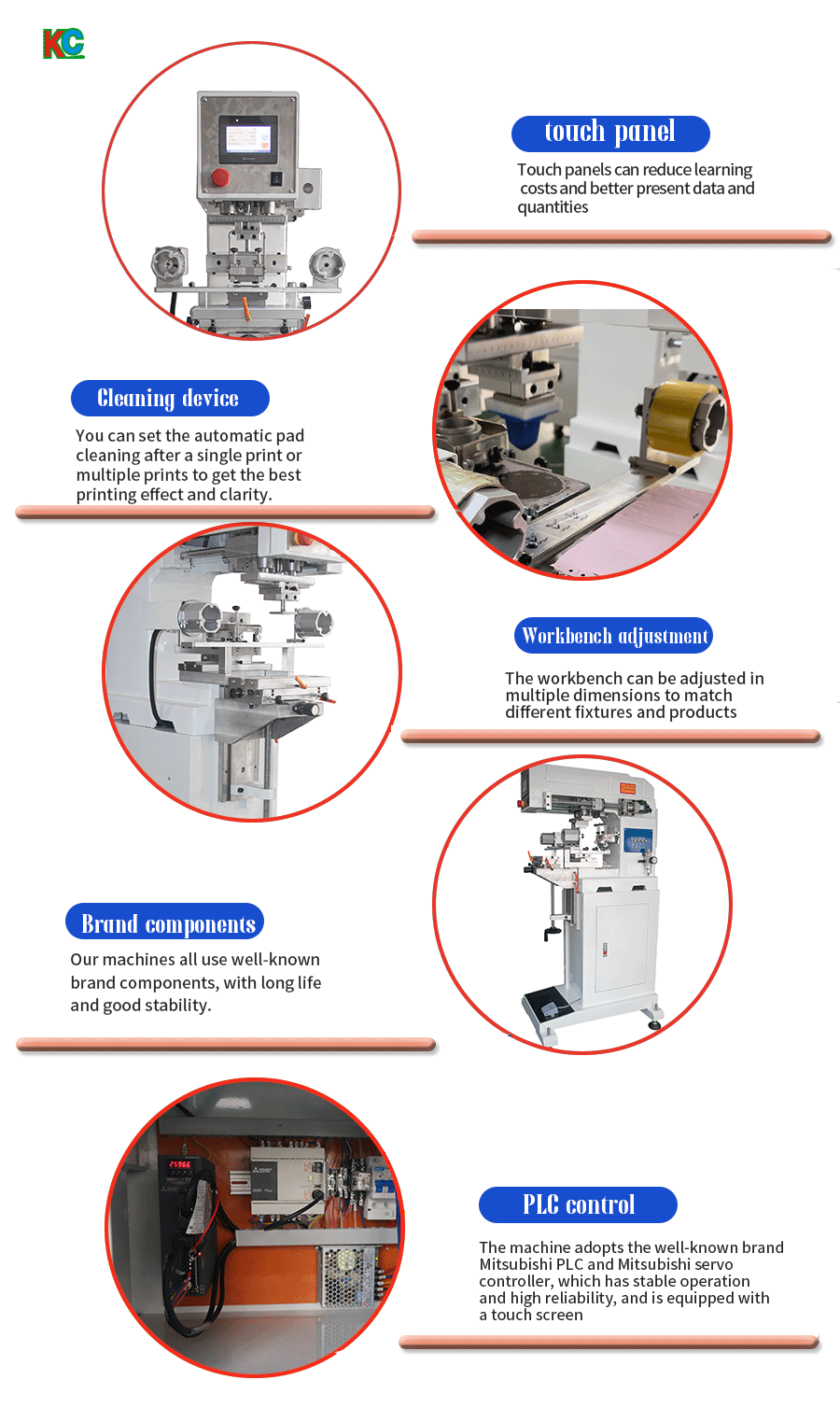 KC

touch panel

Touch panels can reduce learning costs and better present data and quantities

Cleaning device

You can set the automatic pad cleaning after a single print or multiple prints to get the best printing effect and clarity.

Workbench adjustment

The workbench can be adjusted in multiple dimensions to match different fixtures and products

Brand components

Our machines all use well-known brand components, with long life and good stability.

PLC control

The machine adopts the well-known brand Mitsubishi PLC and Mitsubishi servo controller, which has stable operation and high reliability, and is equipped with a touch screen