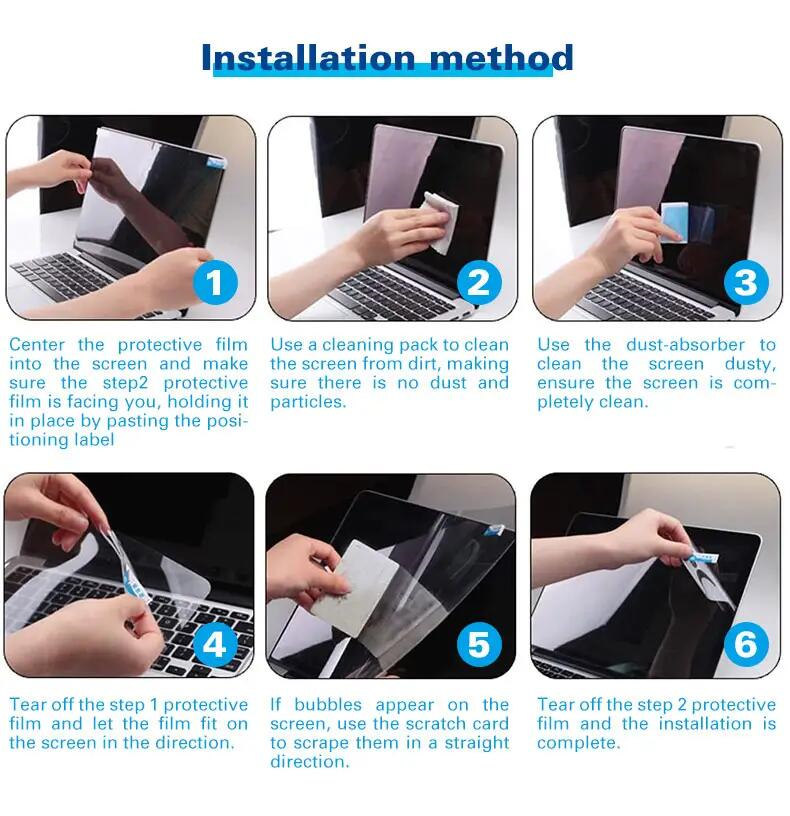 Installation method

1

Center the protective film into the screen and make sure the step2 protective film is facing you, holding it in place by pasting the positioning label

2

Use a cleaning pack to clean the screen from dirt, making sure there is no dust and particles.

3

Use the dust-absorber to clean the screen dusty, ensure the screen is completely clean.

4

Tear off the step 1 protective film and let the film fit on the screen in the direction.

5

If bubbles appear on the screen, use the scratch card to scrape them in a straight direction.

6

Tear off the step 2 protective film and the installation is complete.