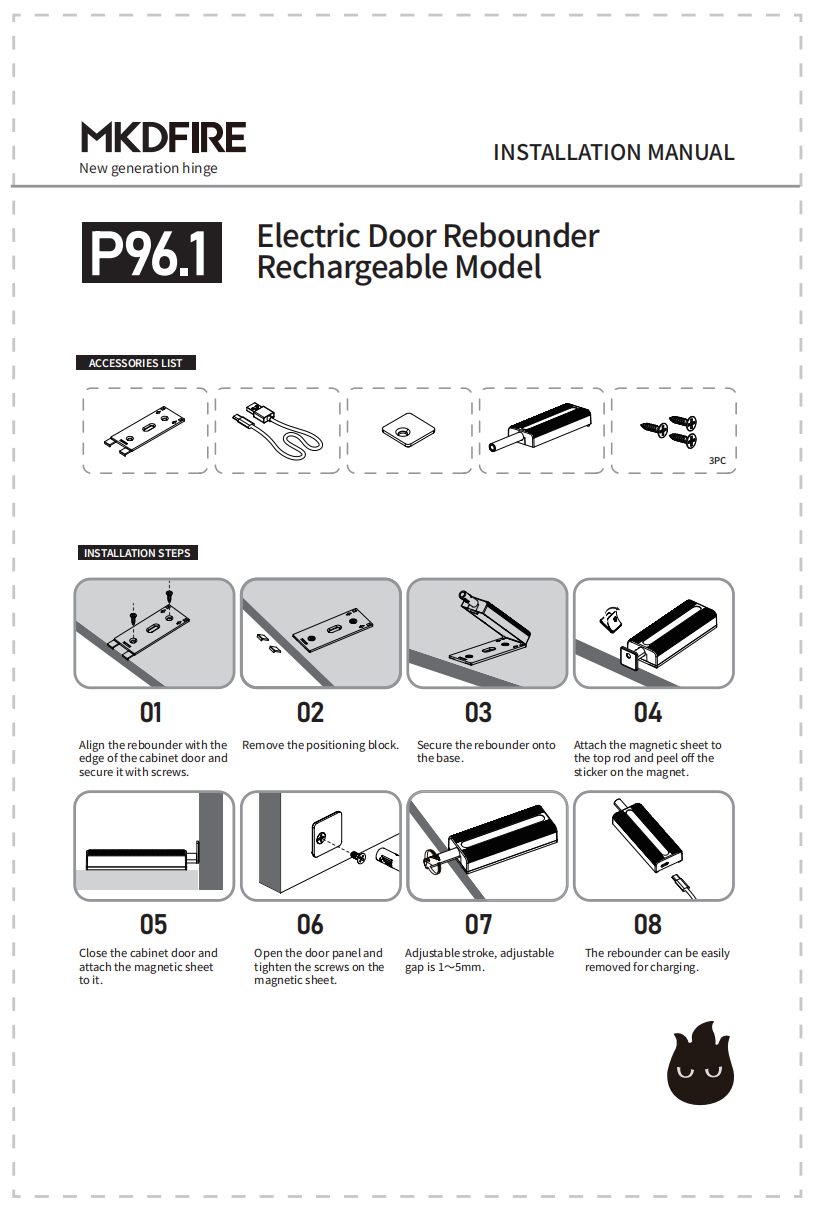 MKDFIRE
New generation hinge

INSTALLATION MANUAL

P96.1

Electric Door Rebounder
Rechargeable Model

ACCESSORIES LIST

3PC

INSTALLATION STEPS

01

Align the rebounder with the edge of the cabinet door and secure it with screws.

02

Remove the positioning block.

03

Secure the rebounder onto the base.

04

Attach the magnetic sheet to the top rod and peel off the sticker on the magnet.

05

Close the cabinet door and attach the magnetic sheet to it.

06

Open the door panel and tighten the screws on the magnetic sheet.

07

Adjustable stroke, adjustable gap is 1~5mm.

08

The rebounder can be easily removed for charging.