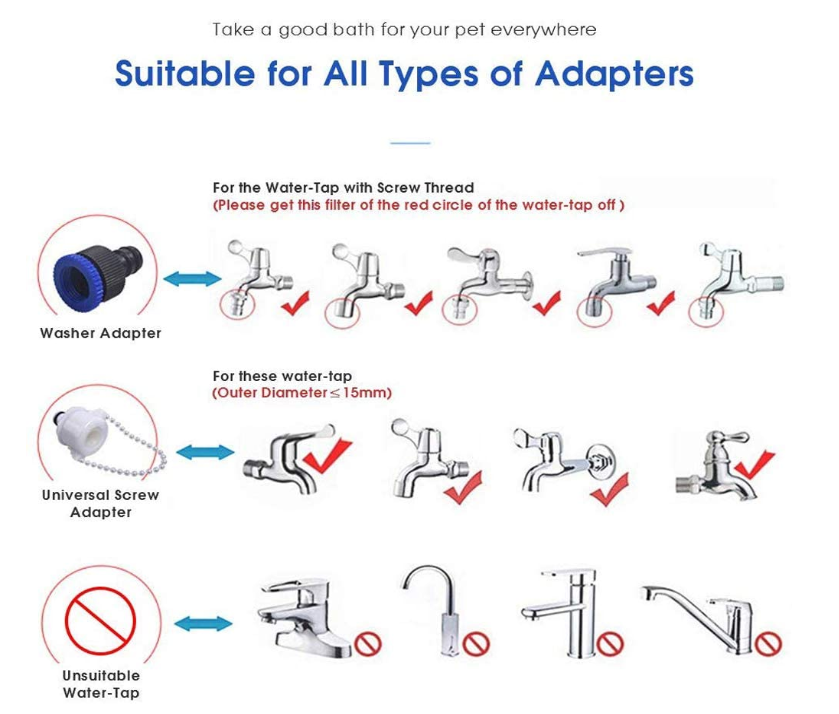 Take a good bath for your pet everywhere

Suitable for All Types of Adapters

For the Water-Tap with Screw Thread
(Please get this filter of the red circle of the water-tap off )

Washer Adapter

For these water-tap
(Outer Diameter $\leq$ 15mm)

Universal Screw Adapter

Unsuitable Water-Tap