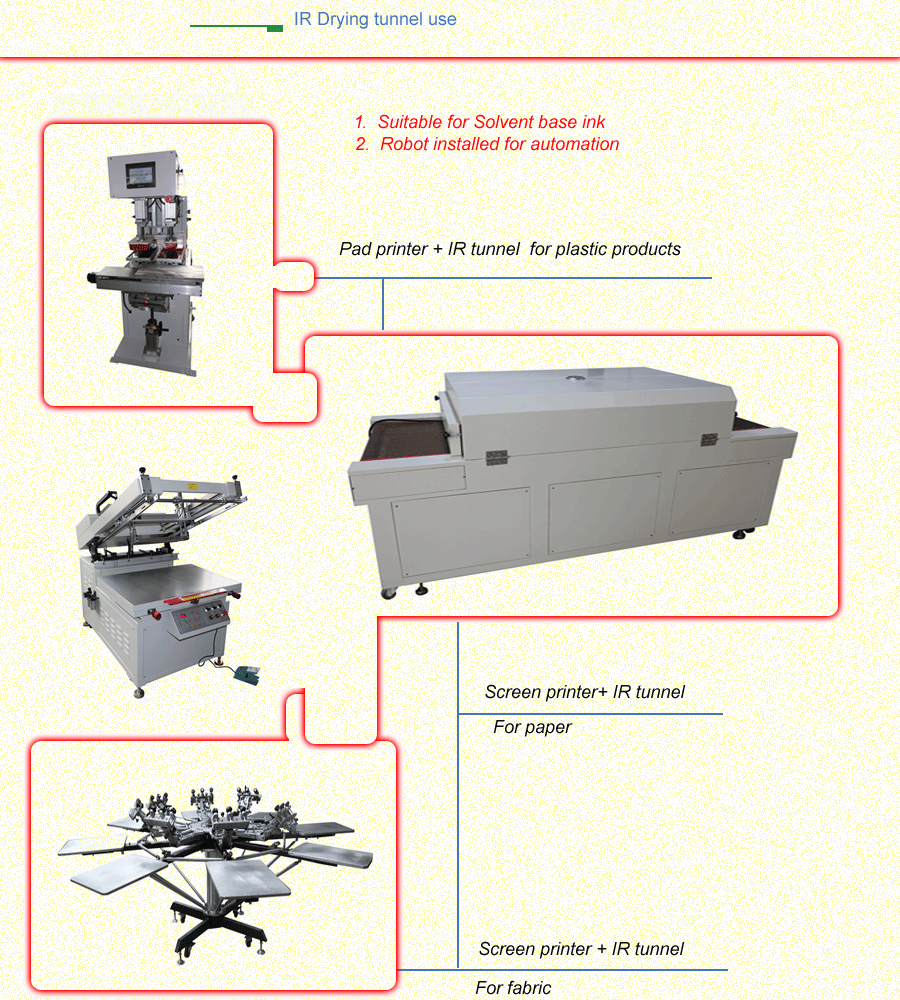 IR Drying tunnel use

1. Suitable for Solvent base ink
2. Robot installed for automation

Pad printer + IR tunnel for plastic products

Screen printer+ IR tunnel
For paper

Screen printer + IR tunnel
For fabric