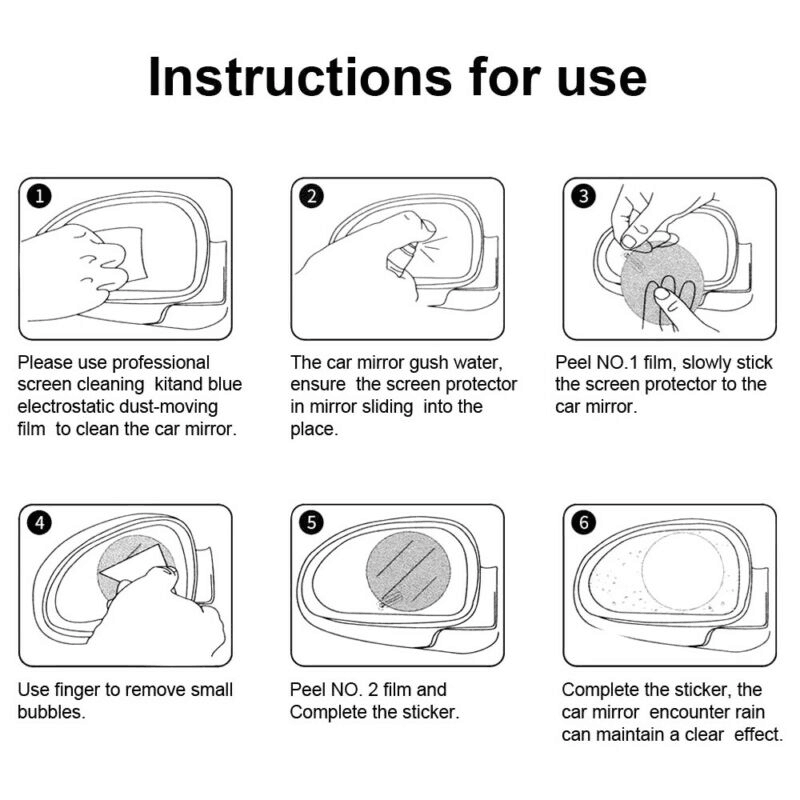 Instructions for use

1

Please use professional screen cleaning kitand blue electrostatic dust-moving film to clean the car mirror.

2

The car mirror gush water, ensure the screen protector in mirror sliding into the place.

3

Peel NO.1 film, slowly stick the screen protector to the car mirror.

4

Use finger to remove small bubbles.

5

Peel NO. 2 film and Complete the sticker.

6

Complete the sticker, the car mirror encounter rain can maintain a clear effect.