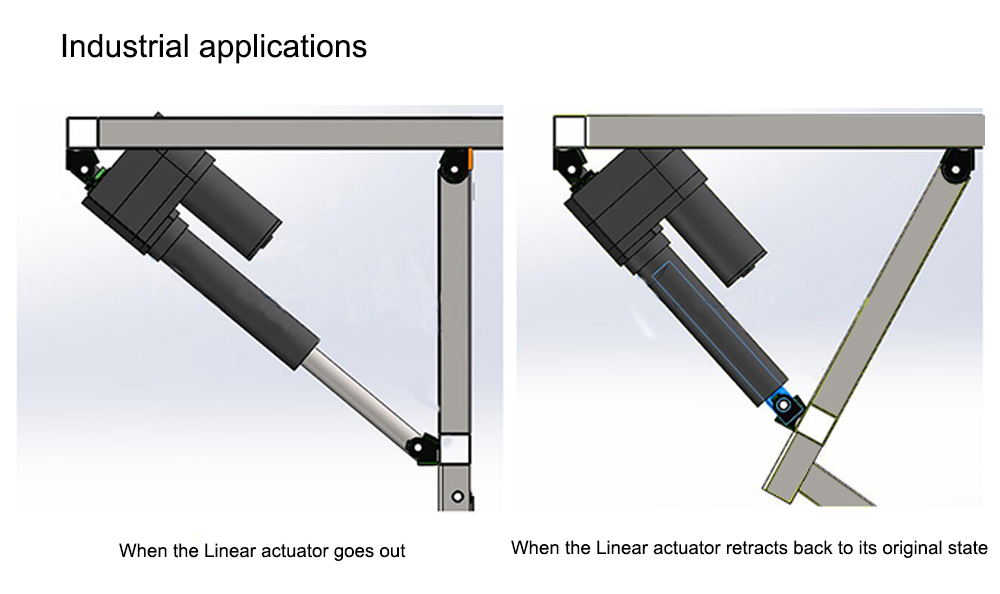 Industrial applications

When the Linear actuator goes out

When the Linear actuator retracts back to its original state