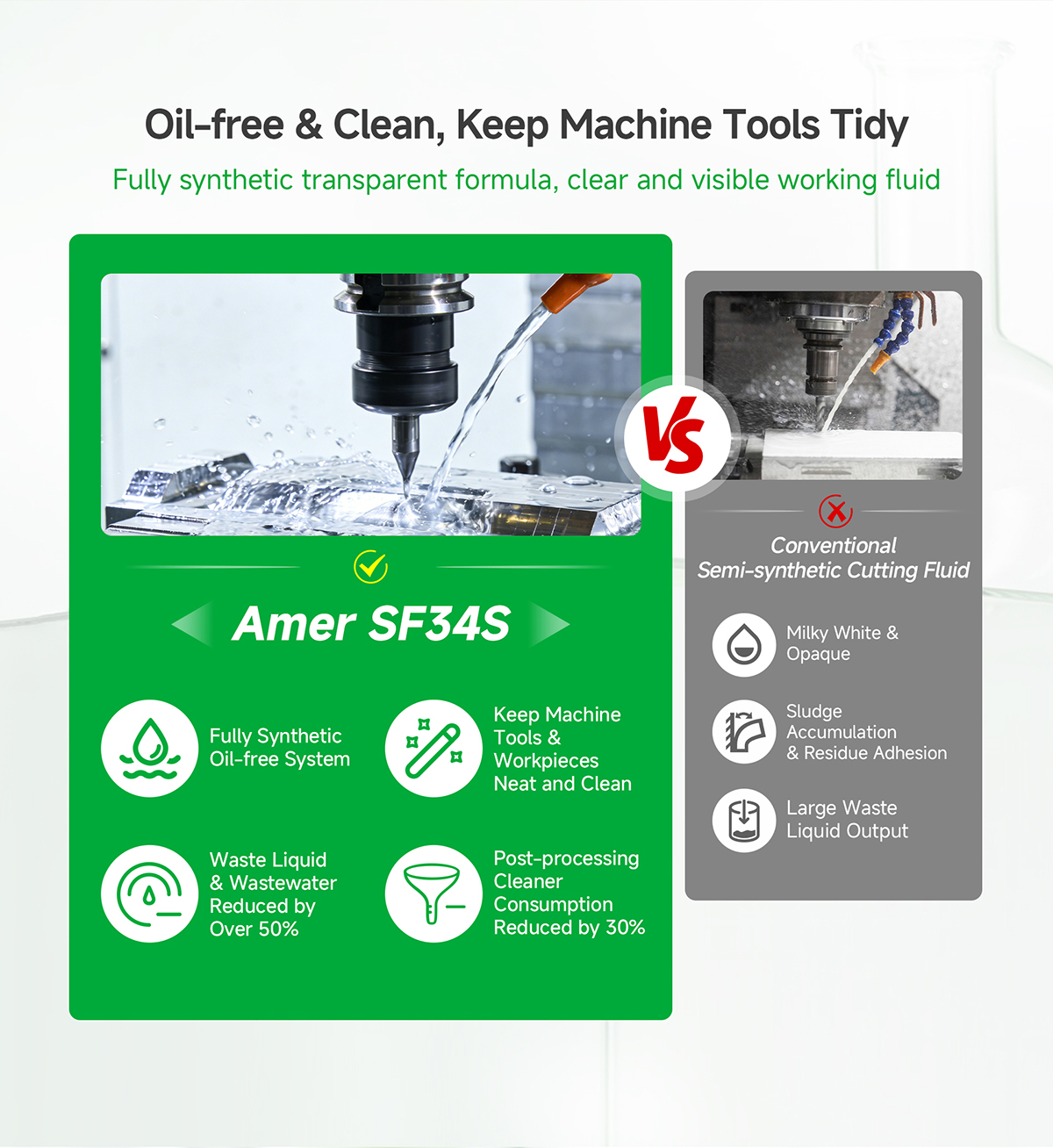 Oil-free & Clean, Keep Machine Tools Tidy

Fully synthetic transparent formula, clear and visible working fluid

Amer SF34S

Fully Synthetic Oil-free System

Keep Machine Tools & Workpieces Neat and Clean

Waste Liquid & Wastewater Reduced by Over 50%

Post-processing Cleaner Consumption Reduced by 30%

VS

Conventional Semi-synthetic Cutting Fluid

Milky White & Opaque

Sludge Accumulation & Residue Adhesion

Large Waste Liquid Output