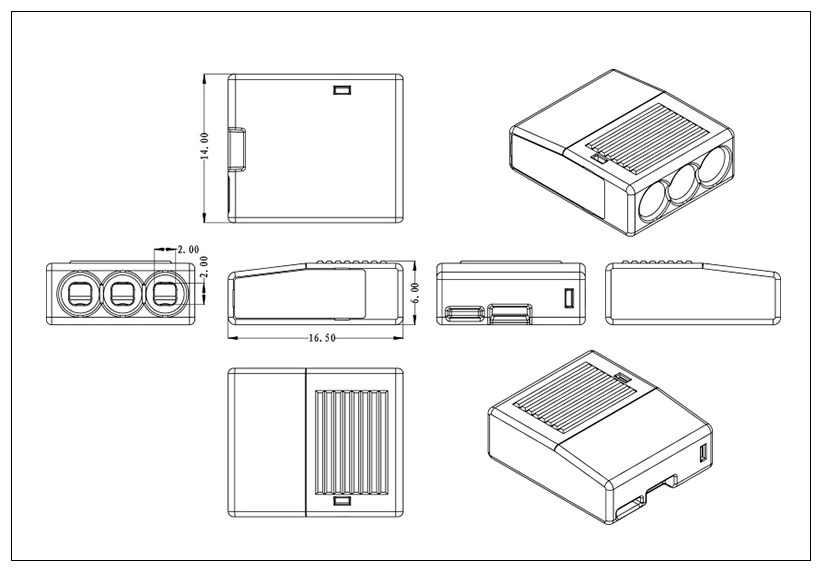 14.00

2.00

2.00

6.00

16.50