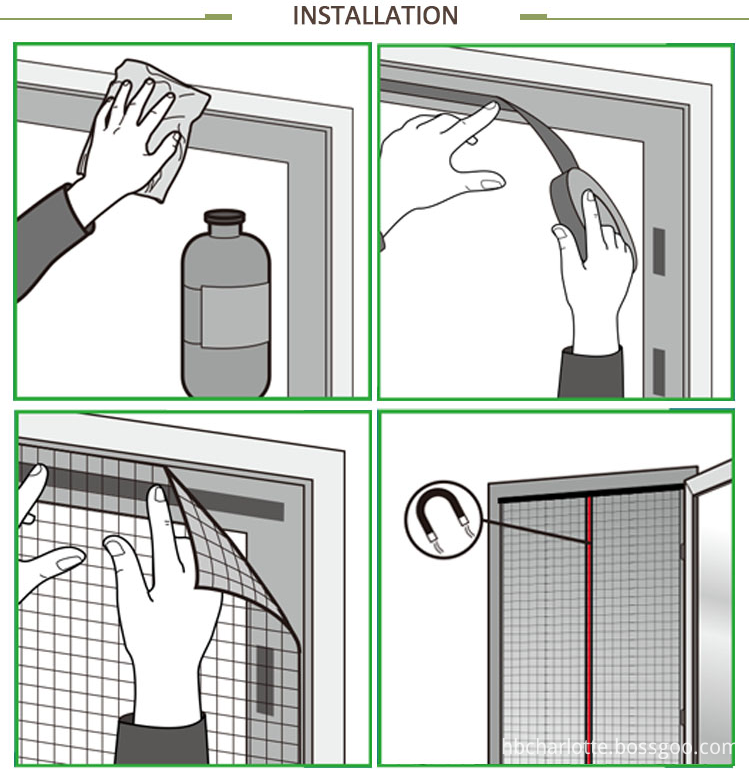 INSTALLATION

bbcharlotte.bossgoo.com