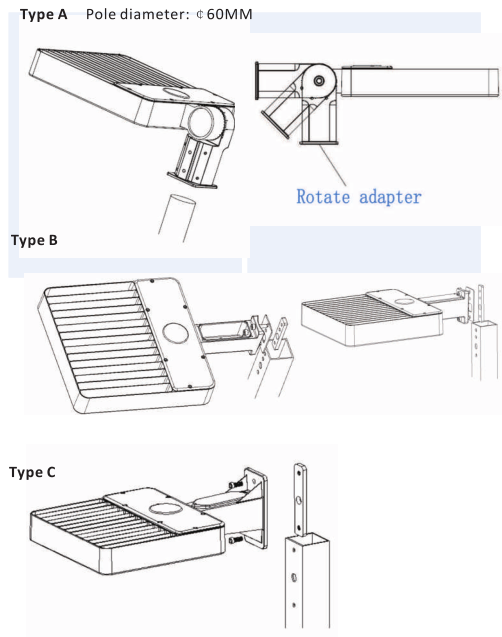 Type A Pole diameter: ¢60MM

Rotate adapter

Type B

Type C