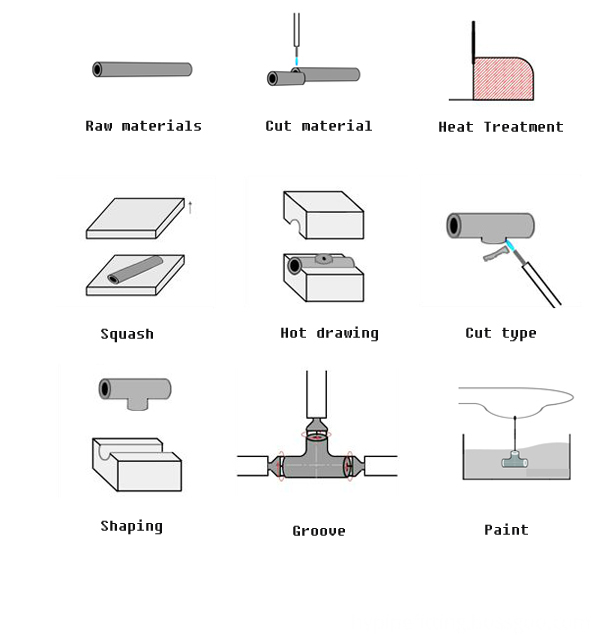 Raw materials

Cut material

Heat Treatment

Squash

Hot drawing

Cut type

Shaping

Groove

Paint