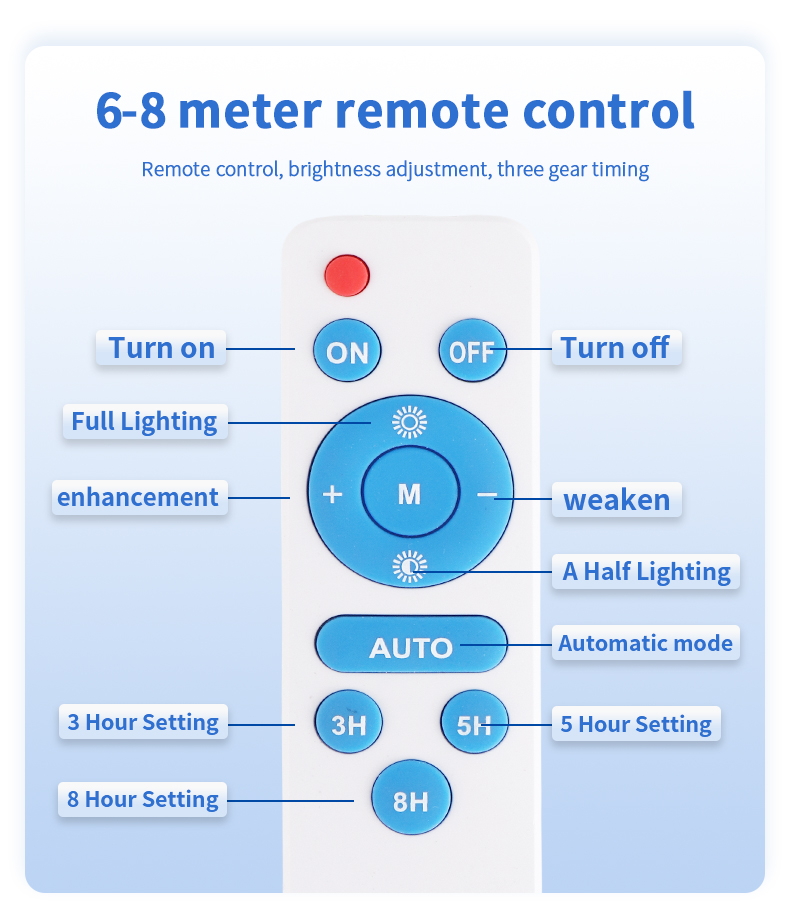 6-8 meter remote control

Remote control, brightness adjustment, three gear timing

Turn on
ON
OFF
Turn off

Full Lighting

enhancement
+
M
−
weaken

A Half Lighting

AUTO
Automatic mode

3 Hour Setting
3H
5H
5 Hour Setting

8 Hour Setting
8H