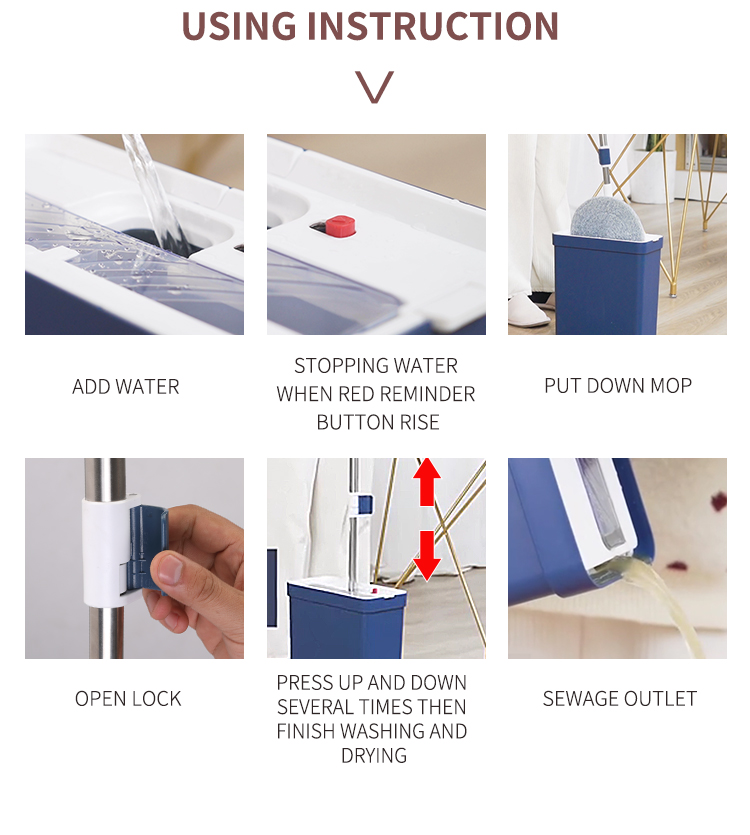 USING INSTRUCTION

ADD WATER

STOPPING WATER WHEN RED REMINDER BUTTON RISE

PUT DOWN MOP

OPEN LOCK

PRESS UP AND DOWN SEVERAL TIMES THEN FINISH WASHING AND DRYING

SEWAGE OUTLET