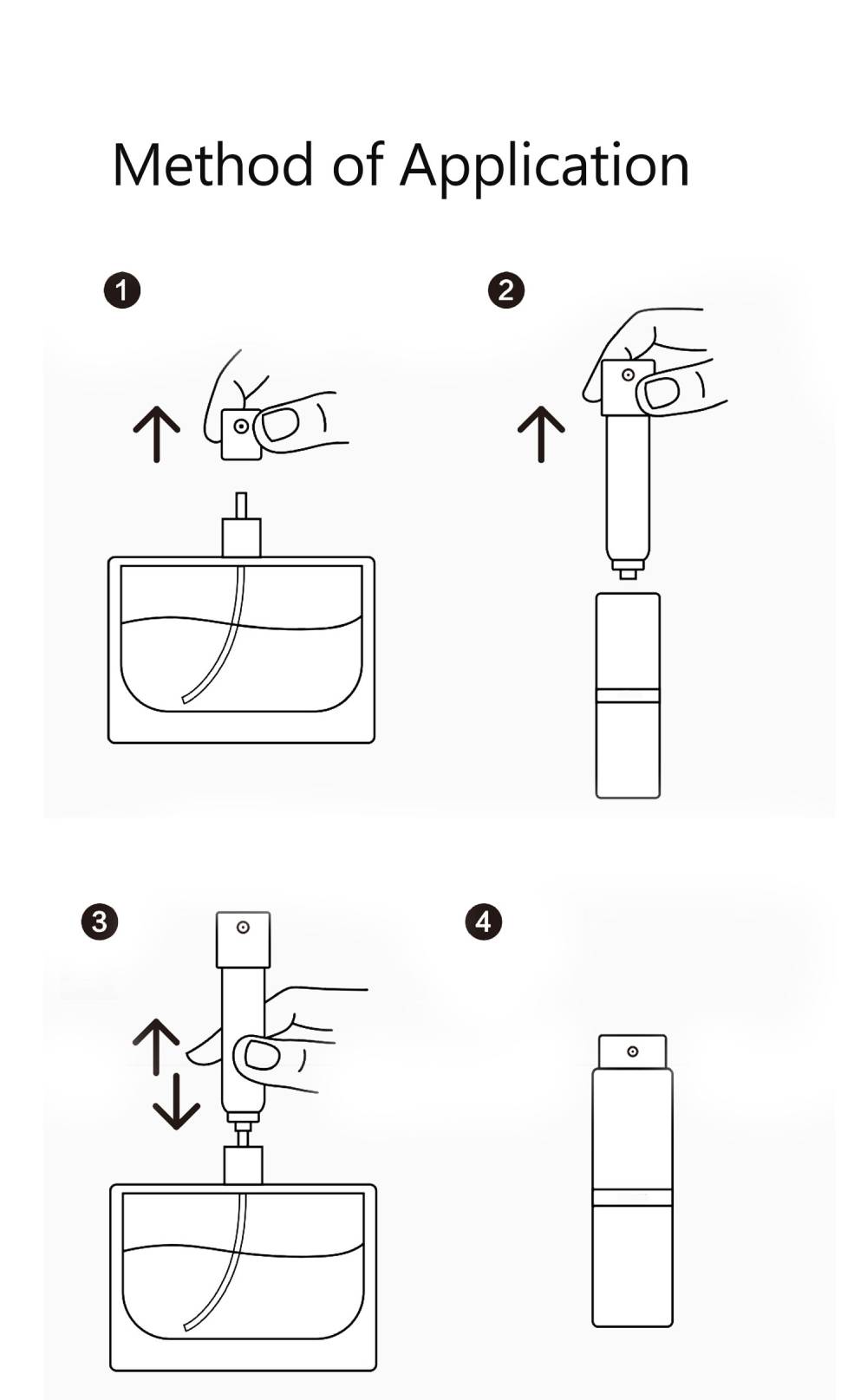 Method of Application

1

2

3

4