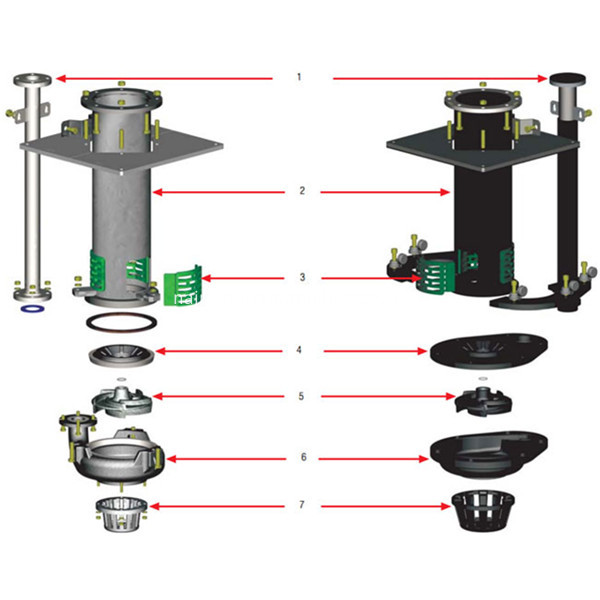 1

2

3

4

5

6

7