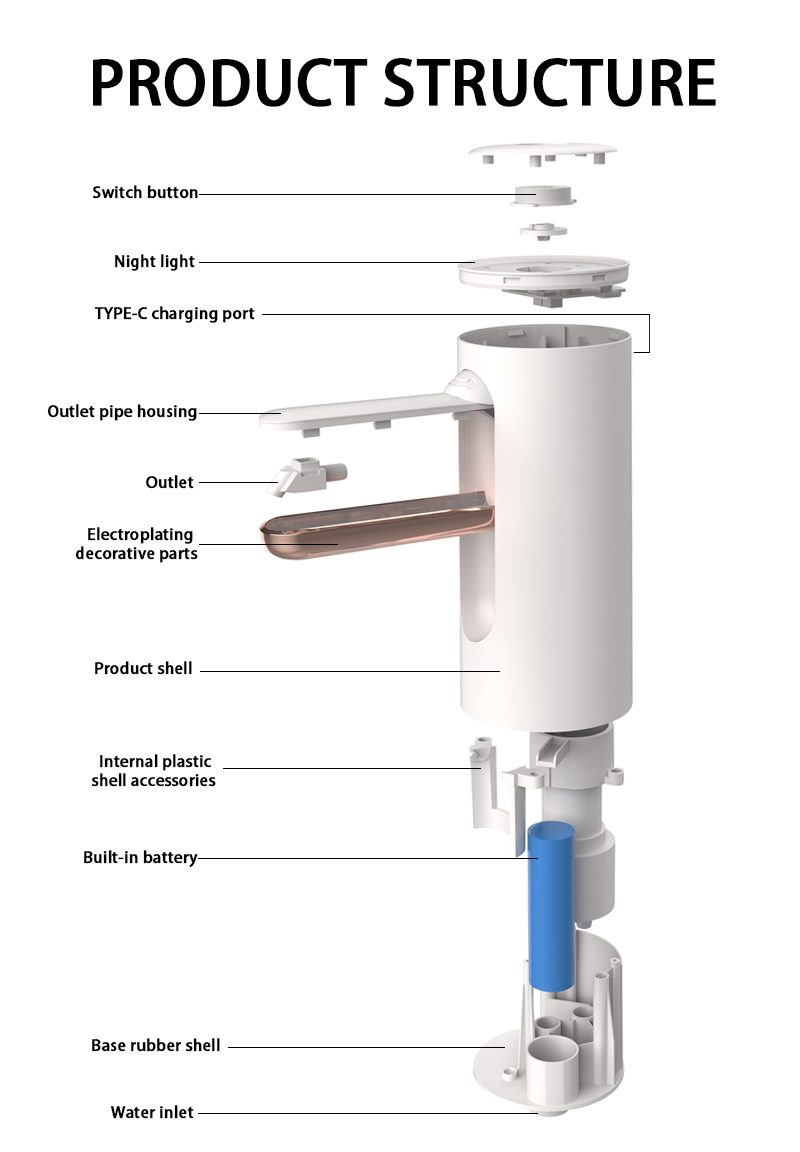 PRODUCT STRUCTURE

Switch button

Night light

TYPE-C charging port

Outlet pipe housing

Outlet

Electroplating decorative parts

Product shell

Internal plastic shell accessories

Built-in battery

Base rubber shell

Water inlet