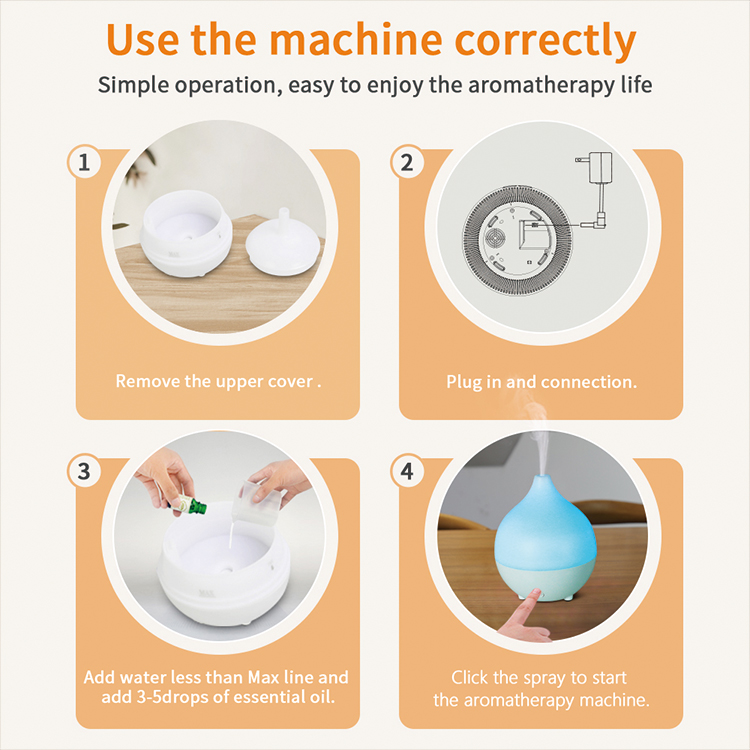 Use the machine correctly
Simple operation, easy to enjoy the aromatherapy life

1
MAX
Remove the upper cover .

2
Plug in and connection.

3
MAX
Add water less than Max line and add 3-5drops of essential oil.

4
Click the spray to start the aromatherapy machine.