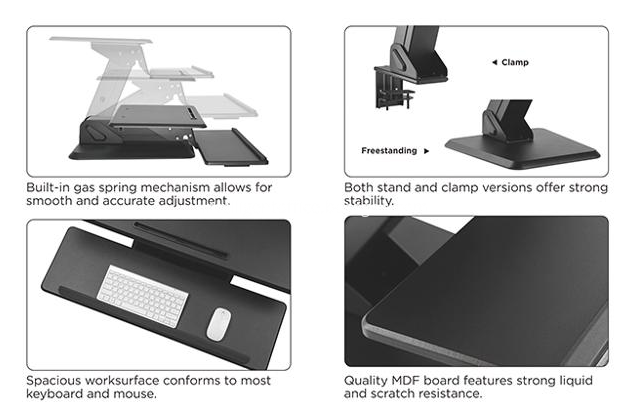 Built-in gas spring mechanism allows for smooth and accurate adjustment.

◄ Clamp

Freestanding ►

Both stand and clamp versions offer strong stability.

Spacious worksurface conforms to most keyboard and mouse.

Quality MDF board features strong liquid and scratch resistance.